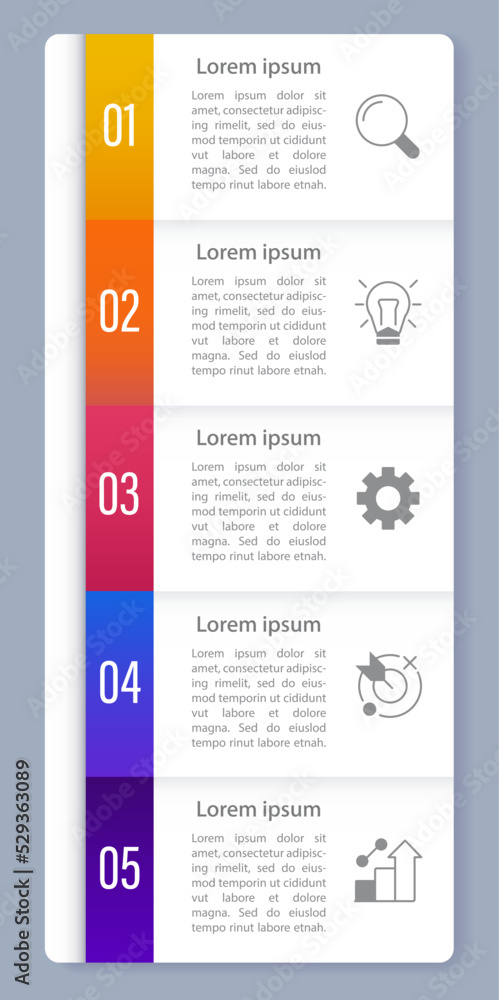 01

Lorem ipsum

Lorem ipsum dolor sit amet, consectetur adipiscing rimelit, sed do eiusmod temporin ut cididunt vut labore et dolore magna. Sed do eiuslod tempo rinut labore etnah.

02

Lorem ipsum

Lorem ipsum dolor sit amet, consectetur adipiscing rimelit, sed do eiusmod temporin ut cididunt vut labore et dolore magna. Sed do eiuslod tempo rinut labore etnah.

03

Lorem ipsum

Lorem ipsum dolor sit amet, consectetur adipiscing rimelit, sed do eiusmod temporin ut cididunt vut labore et dolore magna. Sed do eiuslod tempo rinut labore etnah.

04

Lorem ipsum

Lorem ipsum dolor sit amet, consectetur adipiscing rimelit, sed do eiusmod temporin ut cididunt vut labore et dolore magna. Sed do eiuslod tempo rinut labore etnah.

05

Lorem ipsum

Lorem ipsum dolor sit amet, consectetur adipiscing rimelit, sed do eiusmod temporin ut cididunt vut labore et dolore magna. Sed do eiuslod tempo rinut labore etnah.

Adobe Stock | #529363089