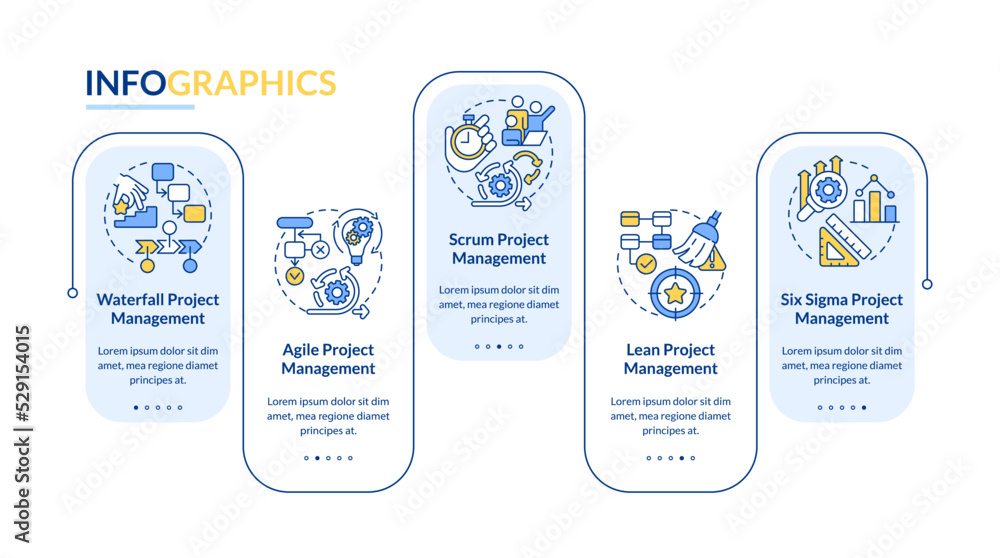 INFOGRAPHICS

Waterfall Project Management

Lorem ipsum dolor sit dim amet, mea regione diamet principes at.

Agile Project Management

Lorem ipsum dolor sit dim amet, mea regione diamet principes at.

Scrum Project Management

Lorem ipsum dolor sit dim amet, mea regione diamet principes at.

Lean Project Management

Lorem ipsum dolor sit dim amet, mea regione diamet principes at.

Six Sigma Project Management

Lorem ipsum dolor sit dim amet, mea regione diamet principes at.

Adobe Stock | #529154015