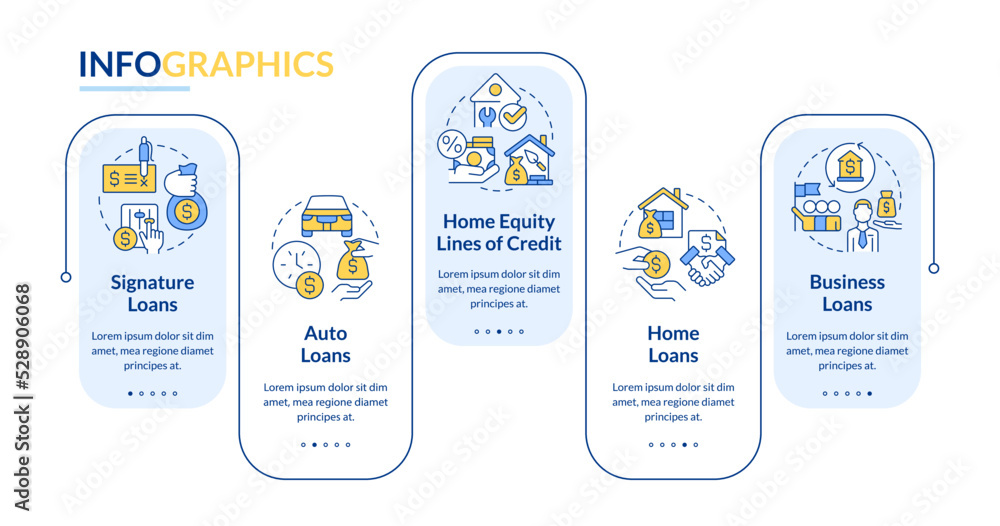 INFOGRAPHICS

Signature Loans

Lorem ipsum dolor sit dim amet, mea regione diamet principes at.

Auto Loans

Lorem ipsum dolor sit dim amet, mea regione diamet principes at.

Home Equity Lines of Credit

Lorem ipsum dolor sit dim amet, mea regione diamet principes at.

Home Loans

Lorem ipsum dolor sit dim amet, mea regione diamet principes at.

Business Loans

Lorem ipsum dolor sit dim amet, mea regione diamet principes at.

Adobe Stock | #528906068