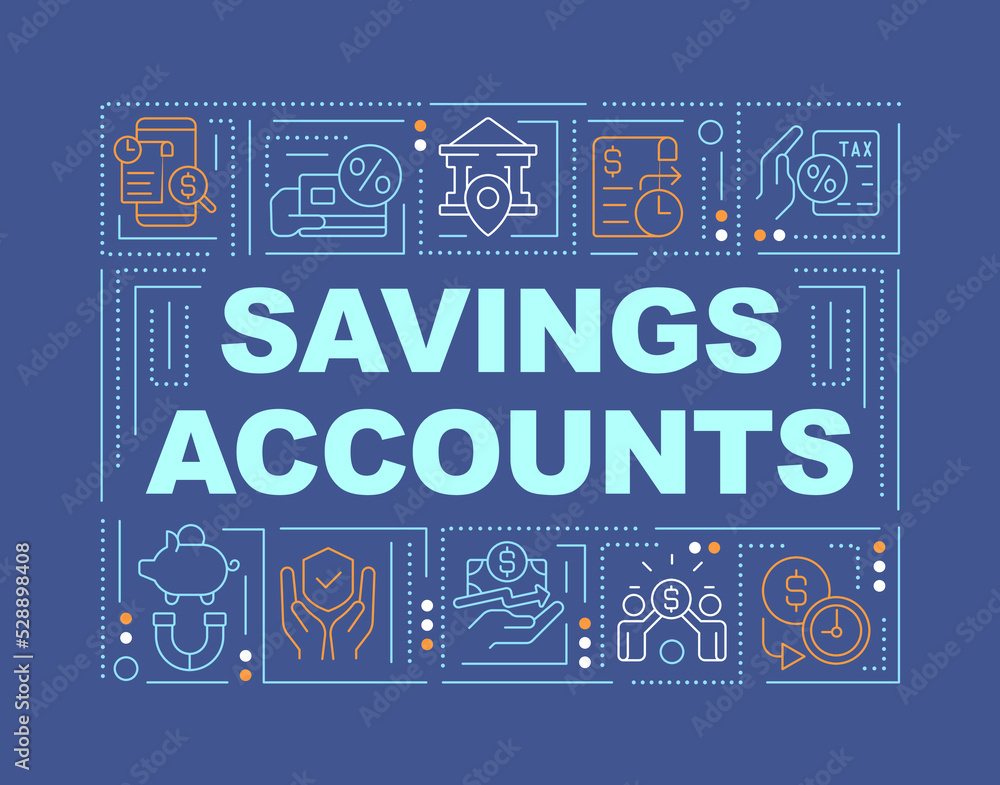 TAX

SAVINGS ACCOUNTS

Adobe Stock | #528898408