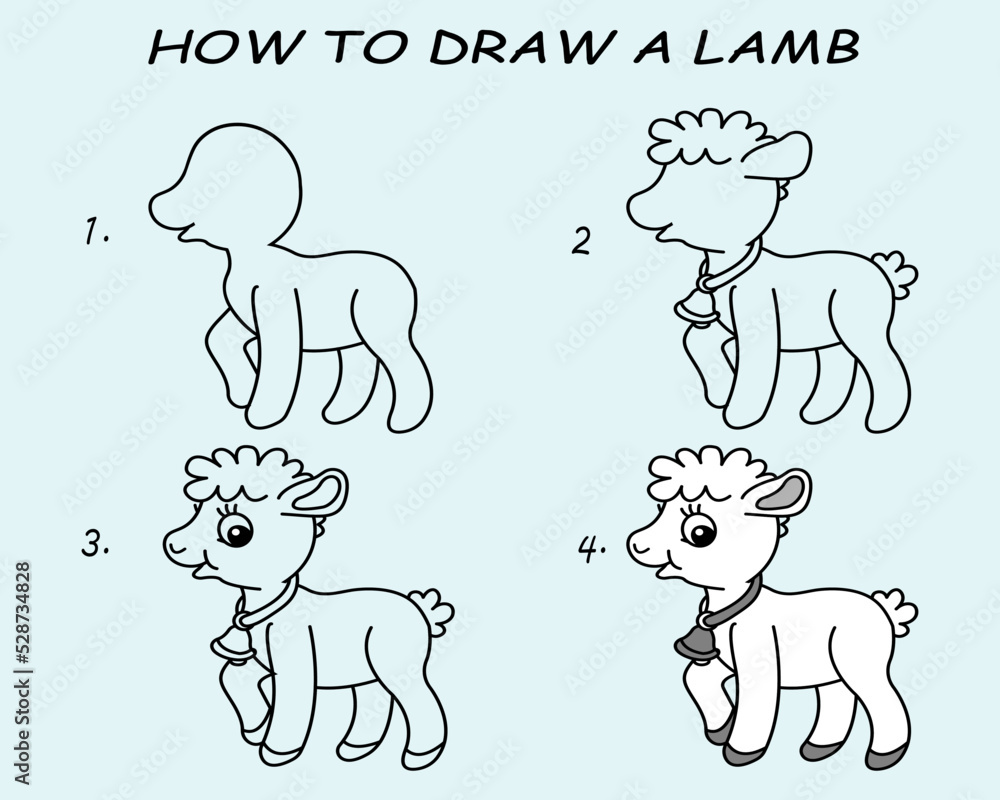 HOW TO DRAW A LAMB

1.

2

3.

4.

Adobe Stock | #528734828