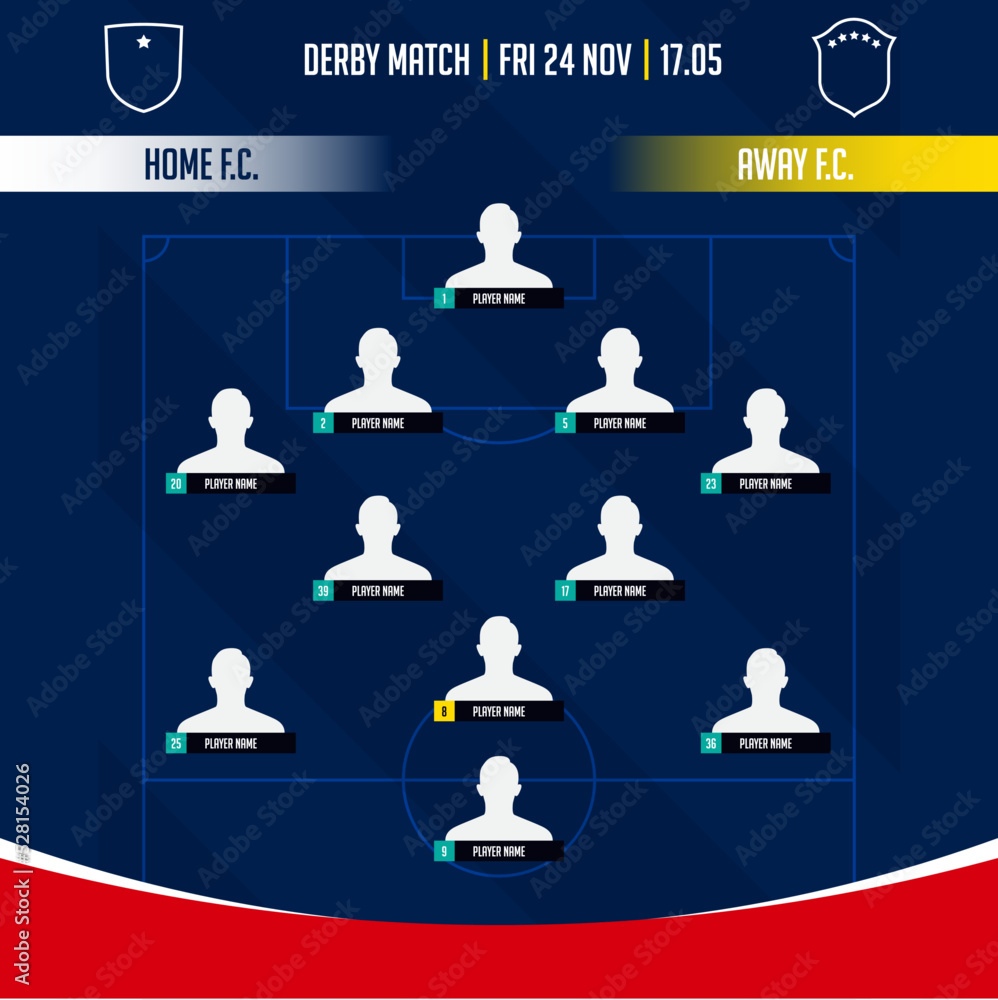 DERBY MATCH | FRI 24 NOV | 17.05

HOME F.C.

AWAY F.C.

1 PLAYER NAME

2 PLAYER NAME

5 PLAYER NAME

20 PLAYER NAME

23 PLAYER NAME

39 PLAYER NAME

17 PLAYER NAME

8 PLAYER NAME

25 PLAYER NAME

36 PLAYER NAME

9 PLAYER NAME

Adobe Stock | #528154026