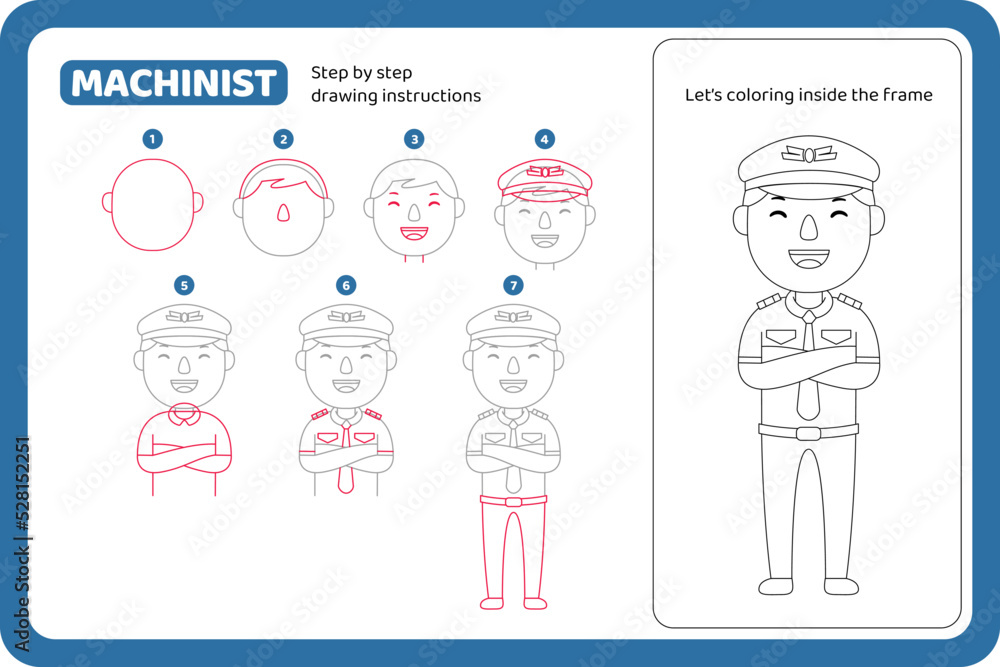 MACHINIST

Step by step drawing instructions

1
2
3
4
5
6
7

Let's coloring inside the frame

Adobe Stock | #528152251