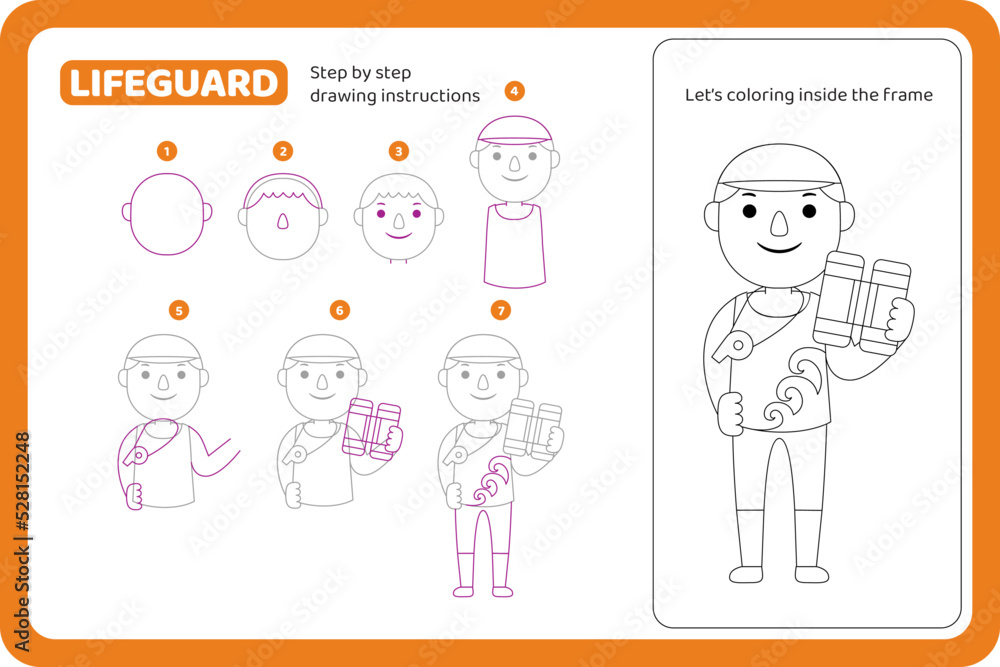 LIFEGUARD

Step by step drawing instructions

1
2
3
4
5
6
7

Let's coloring inside the frame

Adobe Stock | #528152248