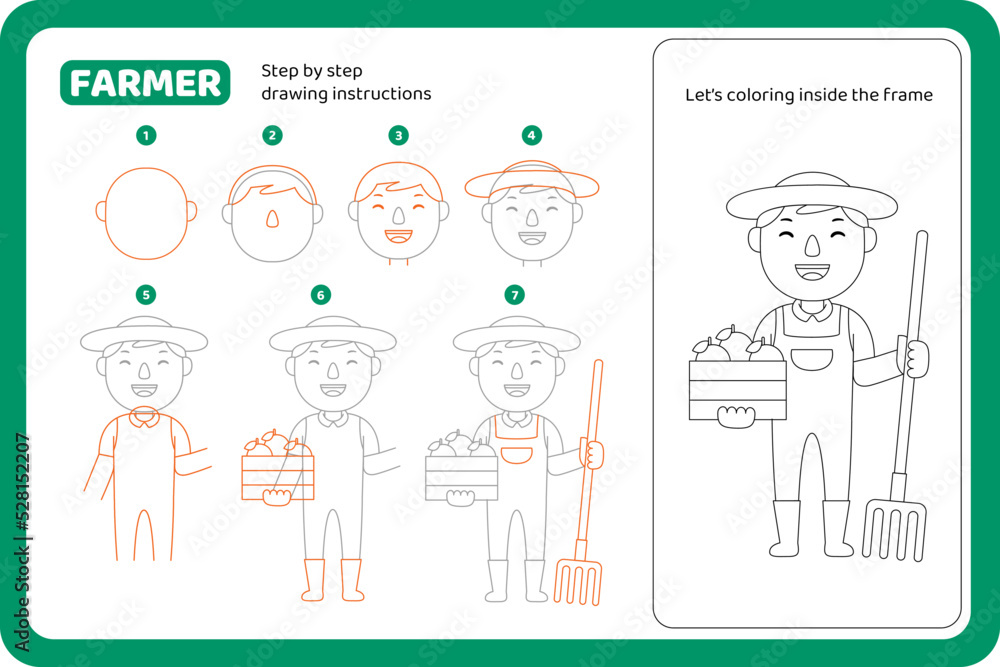 FARMER

Step by step drawing instructions

1

2

3

4

5

6

7

Let's coloring inside the frame

Adobe Stock | #528152207