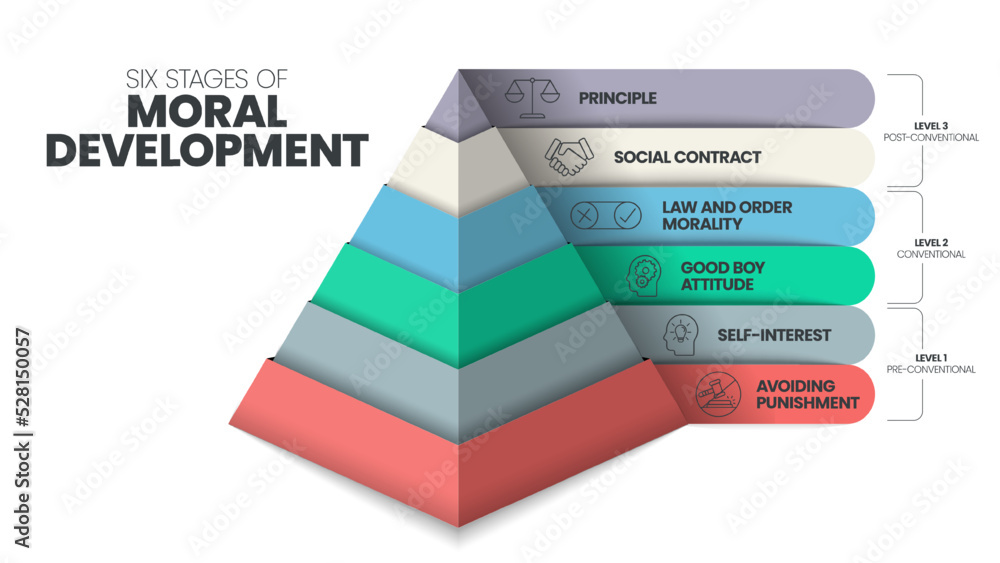 SIX STAGES OF
MORAL DEVELOPMENT

PRINCIPLE

SOCIAL CONTRACT

LAW AND ORDER MORALITY

GOOD BOY ATTITUDE

SELF-INTEREST

AVOIDING PUNISHMENT

LEVEL 3
POST-CONVENTIONAL

LEVEL 2
CONVENTIONAL

LEVEL 1
PRE-CONVENTIONAL

Adobe Stock | #528150057