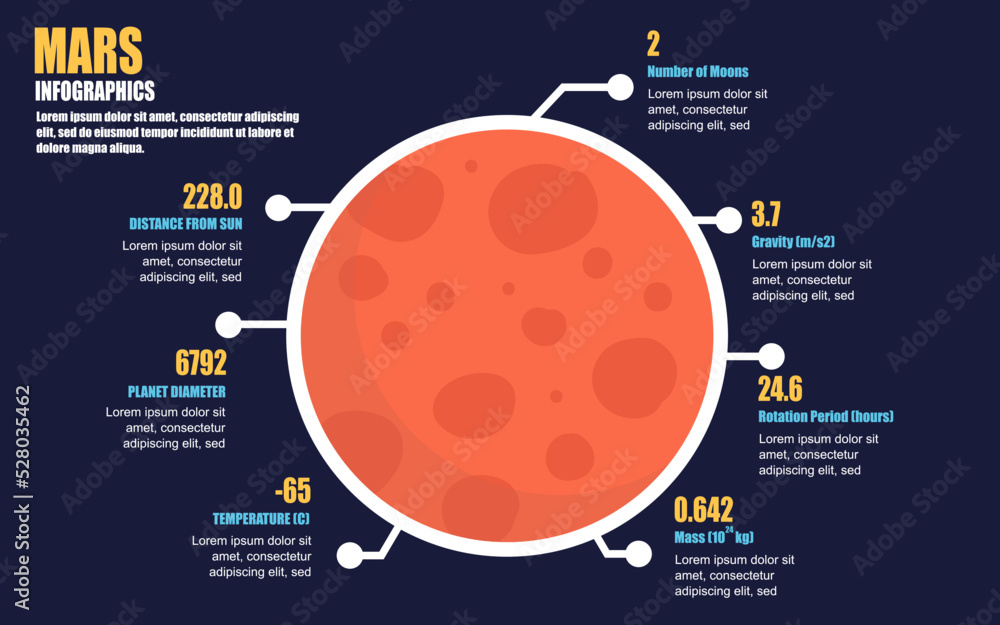 MARS
INFOGRAPHICS
Lorem ipsum dolor sit amet, consectetur adipiscing elit, sed do eiusmod tempor incididunt ut labore et dolore magna aliqua.

228.0
DISTANCE FROM SUN
Lorem ipsum dolor sit amet, consectetur adipiscing elit, sed

6792
PLANET DIAMETER
Lorem ipsum dolor sit amet, consectetur adipiscing elit, sed

-65
TEMPERATURE (C)
Lorem ipsum dolor sit amet, consectetur adipiscing elit, sed

2
Number of Moons
Lorem ipsum dolor sit amet, consectetur adipiscing elit, sed

3.7
Gravity (m/s2)
Lorem ipsum dolor sit amet, consectetur adipiscing elit, sed

24.6
Rotation Period (hours)
Lorem ipsum dolor sit amet, consectetur adipiscing elit, sed

0.642
Mass ($10^{24}$ kg)
Lorem ipsum dolor sit amet, consectetur adipiscing elit, sed

Adobe Stock | #528035462