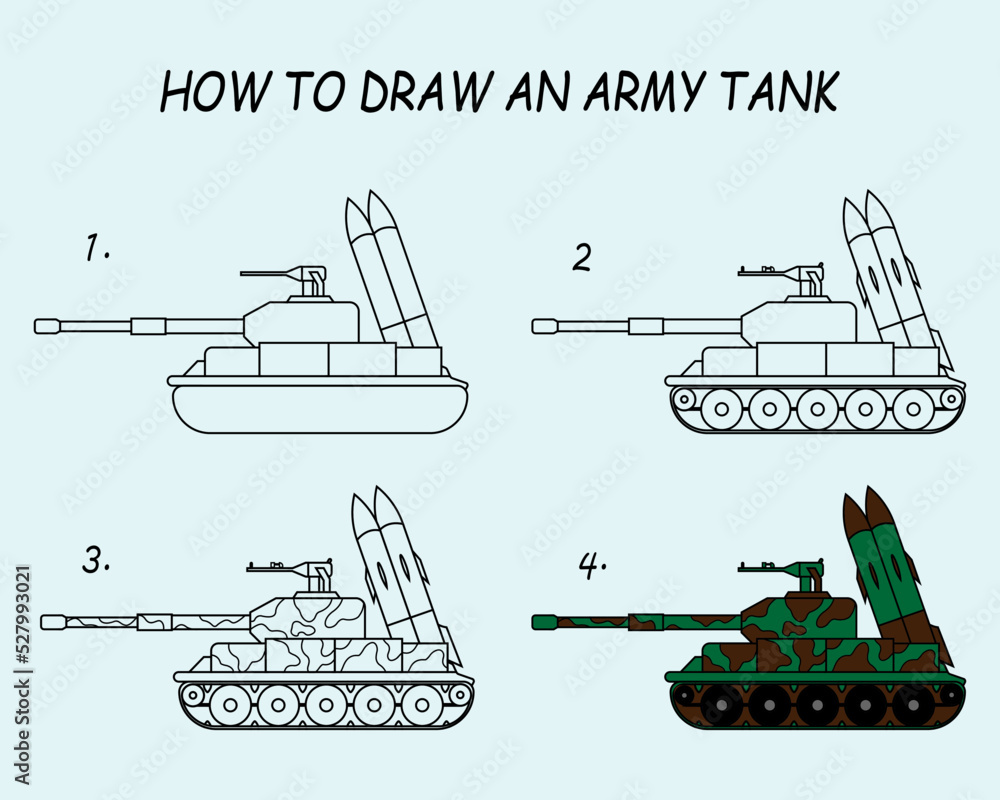 HOW TO DRAW AN ARMY TANK

1.

2

3.

4.

Adobe Stock | #527993021