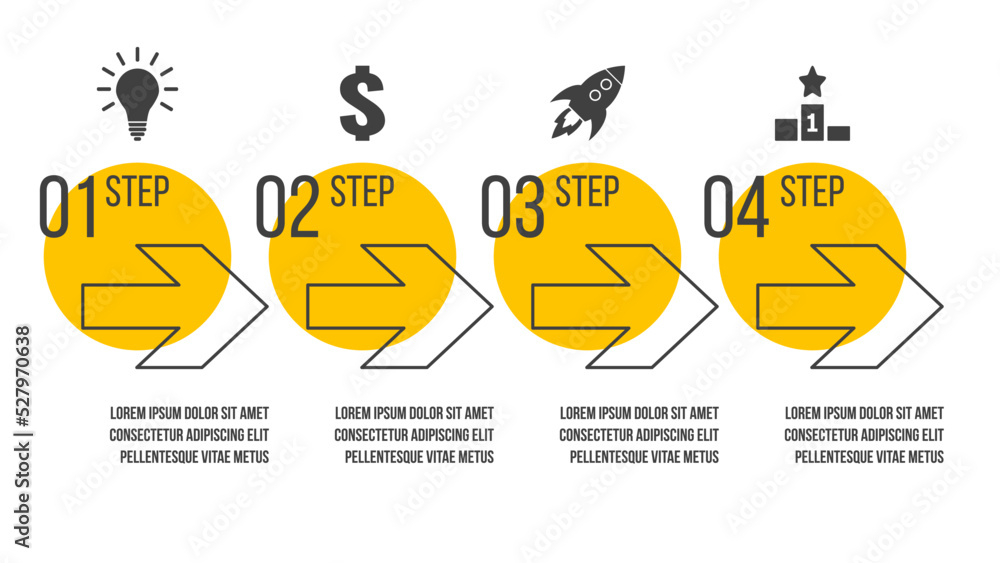 $

1

01 STEP

02 STEP

03 STEP

04 STEP

LOREM IPSUM DOLOR SIT AMET
CONSECTETUR ADIPISCING ELIT
PELLENTESQUE VITAE METUS

LOREM IPSUM DOLOR SIT AMET
CONSECTETUR ADIPISCING ELIT
PELLENTESQUE VITAE METUS

LOREM IPSUM DOLOR SIT AMET
CONSECTETUR ADIPISCING ELIT
PELLENTESQUE VITAE METUS

LOREM IPSUM DOLOR SIT AMET
CONSECTETUR ADIPISCING ELIT
PELLENTESQUE VITAE METUS

Adobe Stock | #527970638