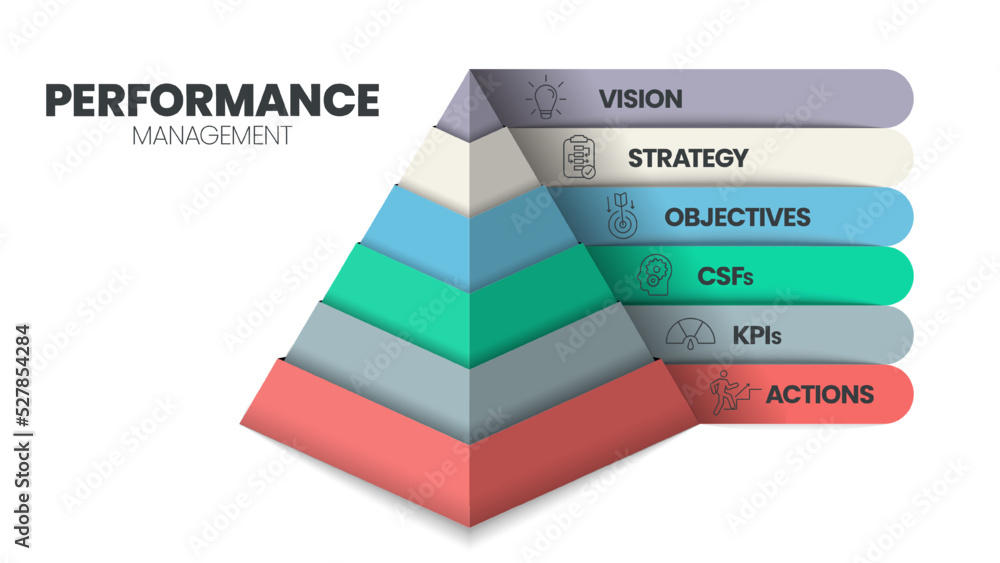 PERFORMANCE
MANAGEMENT

VISION
STRATEGY
OBJECTIVES
CSFs
KPIs
ACTIONS

Adobe Stock | #527854284