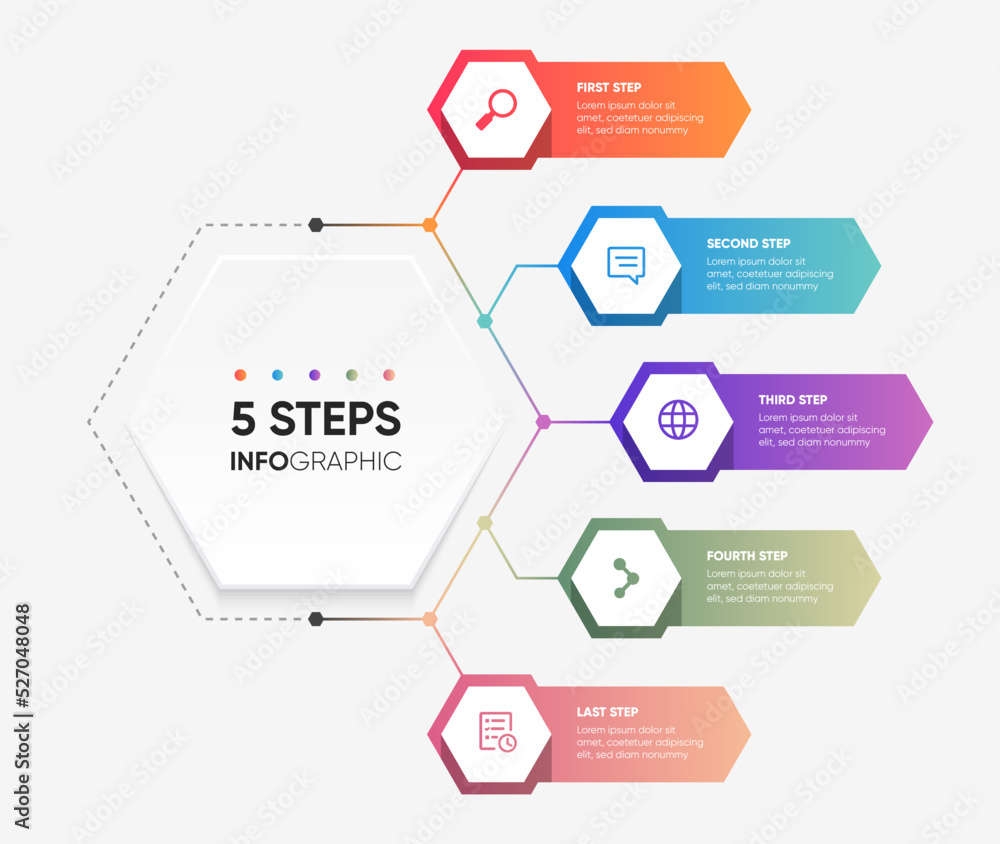 5 STEPS
INFOGRAPHIC

FIRST STEP
Lorem ipsum dolor sit amet, coetetuer adipiscing elit, sed diam nonummy

SECOND STEP
Lorem ipsum dolor sit amet, coetetuer adipiscing elit, sed diam nonummy

THIRD STEP
Lorem ipsum dolor sit amet, coetetuer adipiscing elit, sed diam nonummy

FOURTH STEP
Lorem ipsum dolor sit amet, coetetuer adipiscing elit, sed diam nonummy

LAST STEP
Lorem ipsum dolor sit amet, coetetuer adipiscing elit, sed diam nonummy

Adobe Stock | #527048048