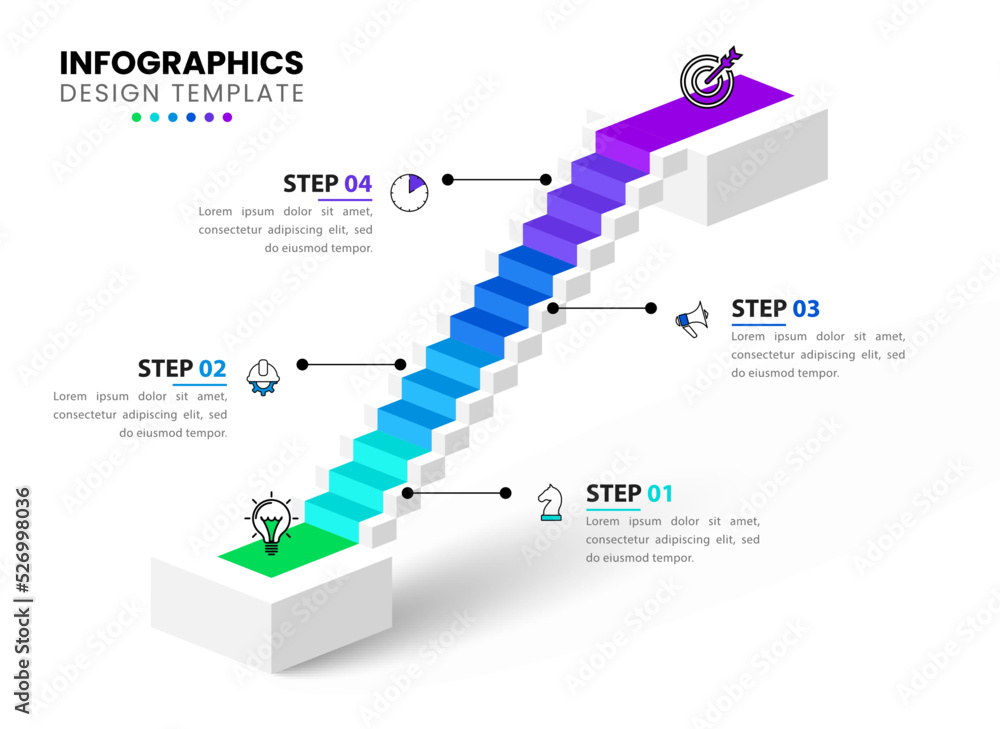 INFOGRAPHICS
DESIGN TEMPLATE

STEP 04
Lorem ipsum dolor sit amet, consectetur adipiscing elit, sed do eiusmod tempor.

STEP 03
Lorem ipsum dolor sit amet, consectetur adipiscing elit, sed do eiusmod tempor.

STEP 02
Lorem ipsum dolor sit amet, consectetur adipiscing elit, sed do eiusmod tempor.

STEP 01
Lorem ipsum dolor sit amet, consectetur adipiscing elit, sed do eiusmod tempor.

Adobe Stock | #526998036