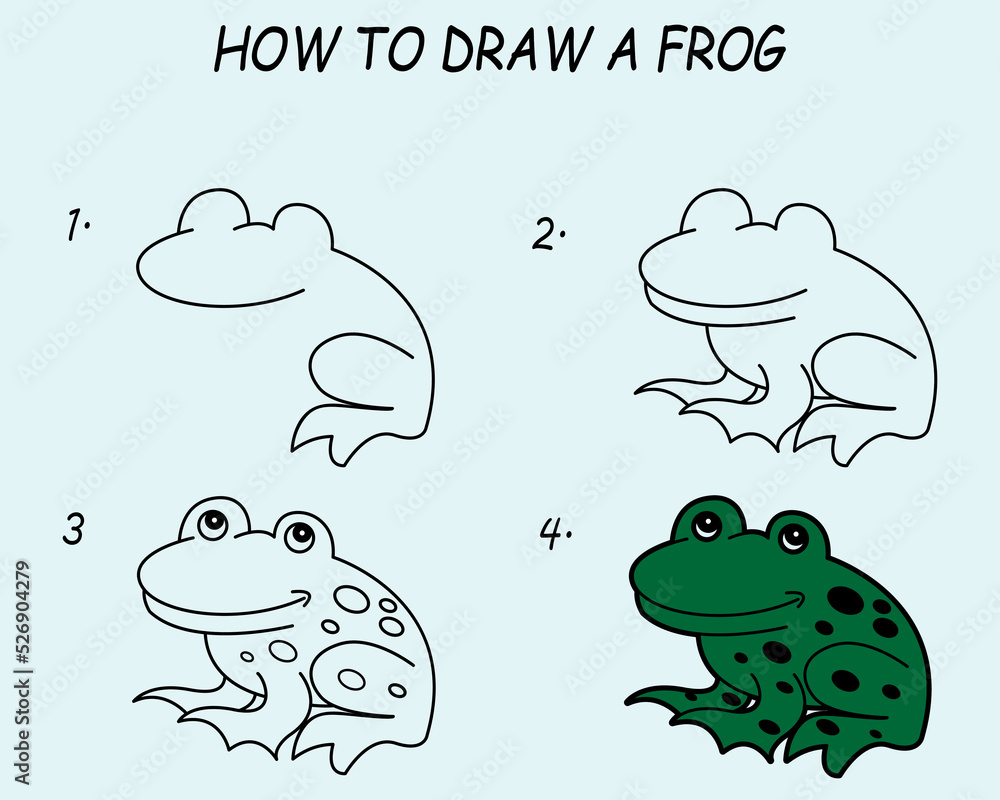 HOW TO DRAW A FROG

1.

2.

3

4.

Adobe Stock | #526904279