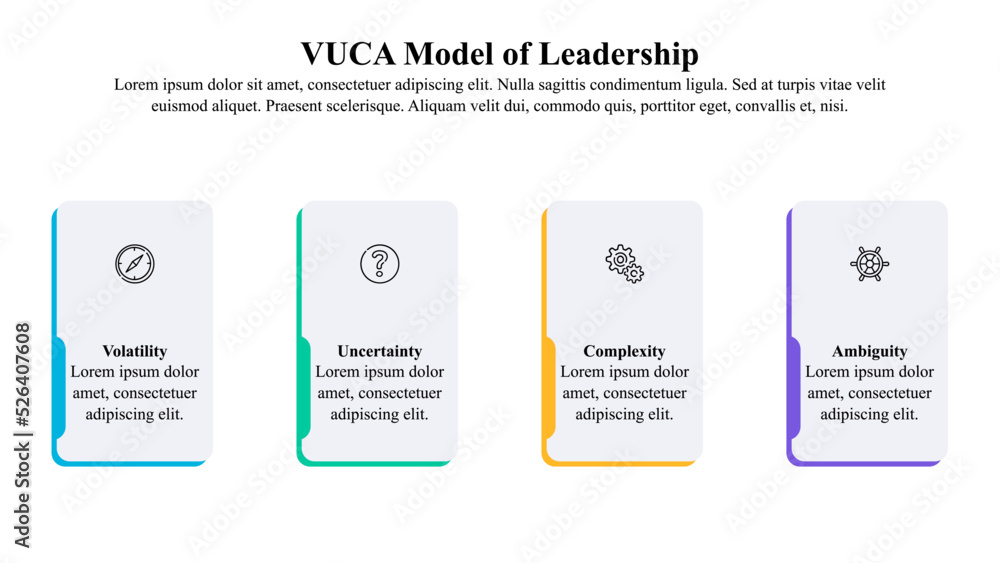 VUCA Model of Leadership

Lorem ipsum dolor sit amet, consectetuer adipiscing elit. Nulla sagittis condimentum ligula. Sed at turpis vitae velit euismod aliquet. Praesent scelerisque. Aliquam velit dui, commodo quis, porttitor eget, convallis et, nisi.

Volatility
Lorem ipsum dolor amet, consectetuer adipiscing elit.

Uncertainty
Lorem ipsum dolor amet, consectetuer adipiscing elit.

Complexity
Lorem ipsum dolor amet, consectetuer adipiscing elit.

Ambiguity
Lorem ipsum dolor amet, consectetuer adipiscing elit.

Adobe Stock | #526407608