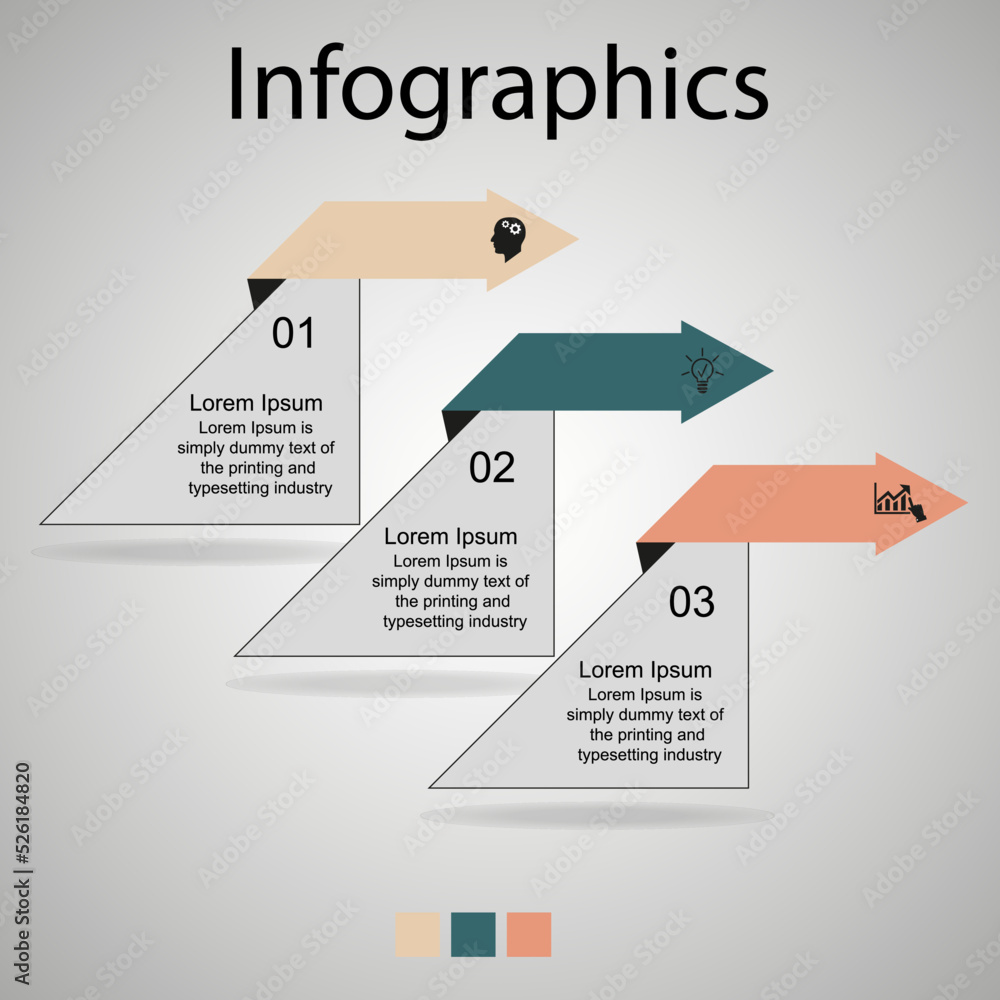 Infographics

01

Lorem Ipsum
Lorem Ipsum is simply dummy text of the printing and typesetting industry

02

Lorem Ipsum
Lorem Ipsum is simply dummy text of the printing and typesetting industry

03

Lorem Ipsum
Lorem Ipsum is simply dummy text of the printing and typesetting industry

Adobe Stock | #526184820