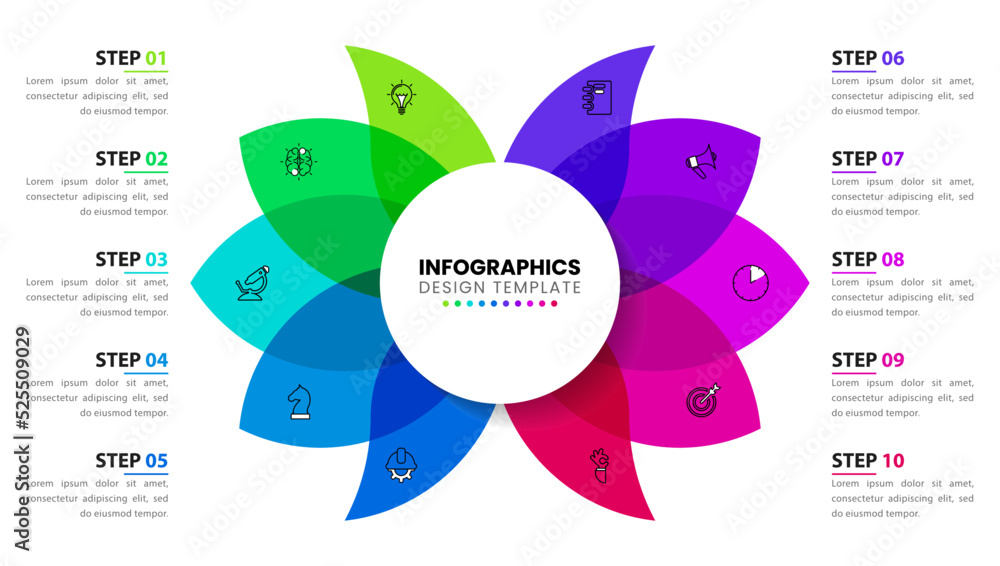 STEP 01
Lorem ipsum dolor sit amet, consectetur adipiscing elit, sed do eiusmod tempor.

STEP 02
Lorem ipsum dolor sit amet, consectetur adipiscing elit, sed do eiusmod tempor.

STEP 03
Lorem ipsum dolor sit amet, consectetur adipiscing elit, sed do eiusmod tempor.

STEP 04
Lorem ipsum dolor sit amet, consectetur adipiscing elit, sed do eiusmod tempor.

STEP 05
Lorem ipsum dolor sit amet, consectetur adipiscing elit, sed do eiusmod tempor.

INFOGRAPHICS
DESIGN TEMPLATE

STEP 06
Lorem ipsum dolor sit amet, consectetur adipiscing elit, sed do eiusmod tempor.

STEP 07
Lorem ipsum dolor sit amet, consectetur adipiscing elit, sed do eiusmod tempor.

STEP 08
Lorem ipsum dolor sit amet, consectetur adipiscing elit, sed do eiusmod tempor.

STEP 09
Lorem ipsum dolor sit amet, consectetur adipiscing elit, sed do eiusmod tempor.

STEP 10
Lorem ipsum dolor sit amet, consectetur adipiscing elit, sed do eiusmod tempor.

Adobe Stock | #525509029