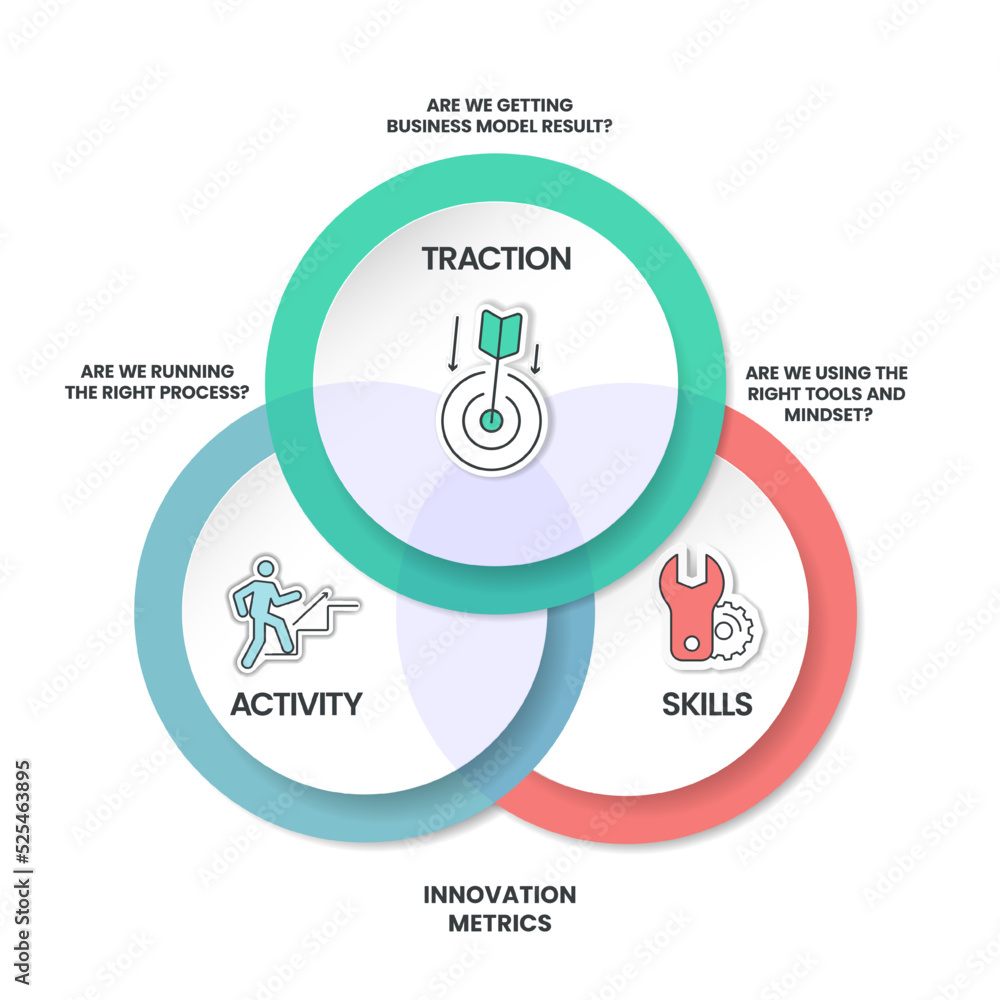 ARE WE GETTING BUSINESS MODEL RESULT?

TRACTION

ARE WE RUNNING THE RIGHT PROCESS?

ARE WE USING THE RIGHT TOOLS AND MINDSET?

ACTIVITY

SKILLS

INNOVATION METRICS

Adobe Stock | #525463895