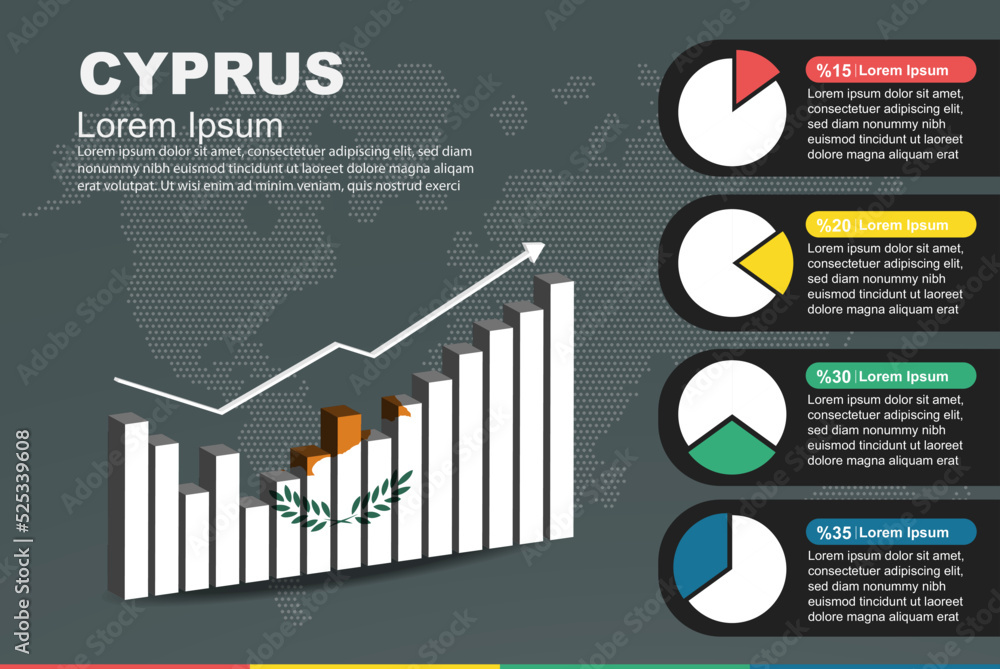 CYPRUS

Lorem Ipsum

Lorem ipsum dolor sit amet, consectetuer adipiscing elit, sed diam nonummy nibh euismod tincidunt ut laoreet dolore magna aliqam erat volutpat. Ut wisi enim ad minim veniam, quis nostrud exerci

%15 | Lorem Ipsum
Lorem ipsum dolor sit amet, consectetuer adipiscing elit, sed diam nonummy nibh euismod tincidunt ut laoreet dolore magna aliquam erat

%20 | Lorem Ipsum
Lorem ipsum dolor sit amet, consectetuer adipiscing elit, sed diam nonummy nibh euismod tincidunt ut laoreet dolore magna aliquam erat

%30 | Lorem Ipsum
Lorem ipsum dolor sit amet, consectetuer adipiscing elit, sed diam nonummy nibh euismod tincidunt ut laoreet dolore magna aliquam erat

%35 | Lorem Ipsum
Lorem ipsum dolor sit amet, consectetuer adipiscing elit, sed diam nonummy nibh euismod tincidunt ut laoreet dolore magna aliquam erat

Adobe Stock | #525339608