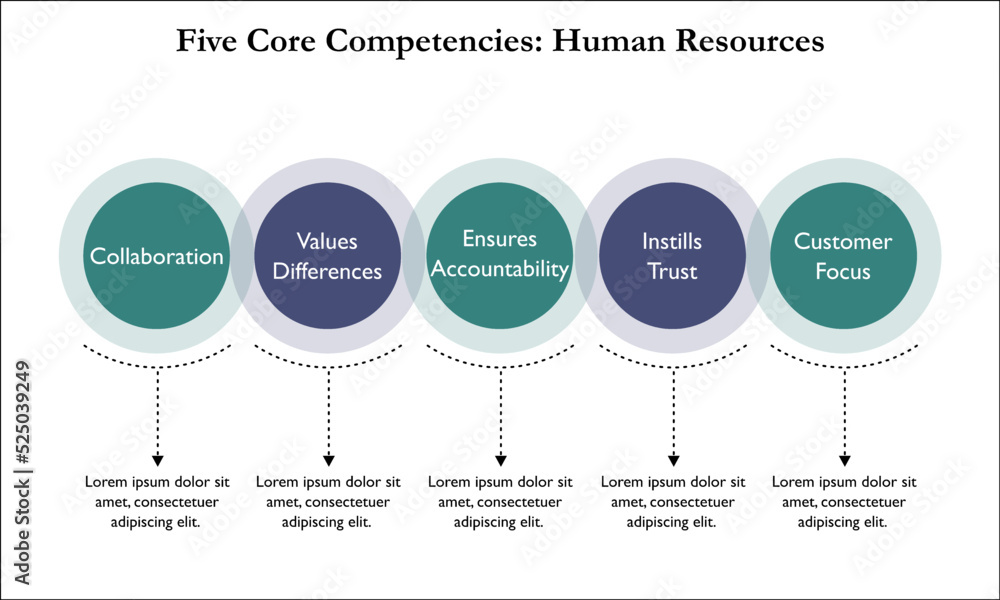 Five Core Competencies: Human Resources

Collaboration

Values Differences

Ensures Accountability

Instills Trust

Customer Focus

Lorem ipsum dolor sit amet, consectetuer adipiscing elit.

Lorem ipsum dolor sit amet, consectetuer adipiscing elit.

Lorem ipsum dolor sit amet, consectetuer adipiscing elit.

Lorem ipsum dolor sit amet, consectetuer adipiscing elit.

Lorem ipsum dolor sit amet, consectetuer adipiscing elit.

Adobe Stock | #525039249