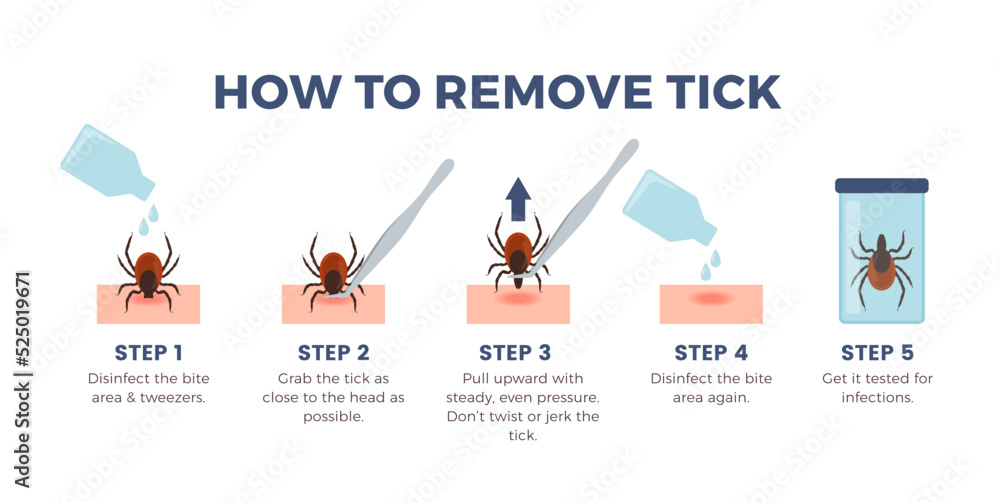 HOW TO REMOVE TICK

STEP 1
Disinfect the bite area & tweezers.

STEP 2
Grab the tick as close to the head as possible.

STEP 3
Pull upward with steady, even pressure. Don't twist or jerk the tick.

STEP 4
Disinfect the bite area again.

STEP 5
Get it tested for infections.

Adobe Stock | #525019671