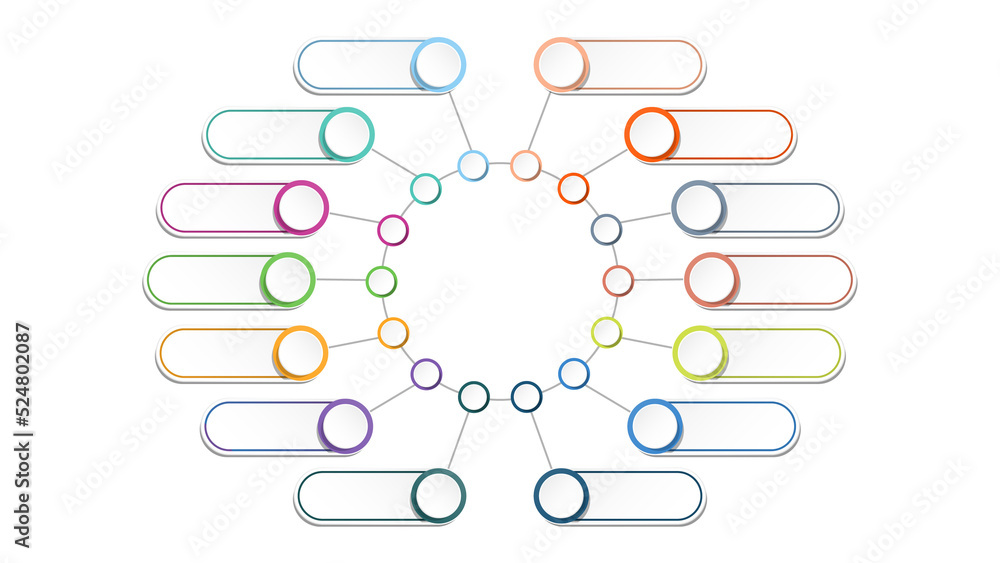 Adobe Stock | #524802087