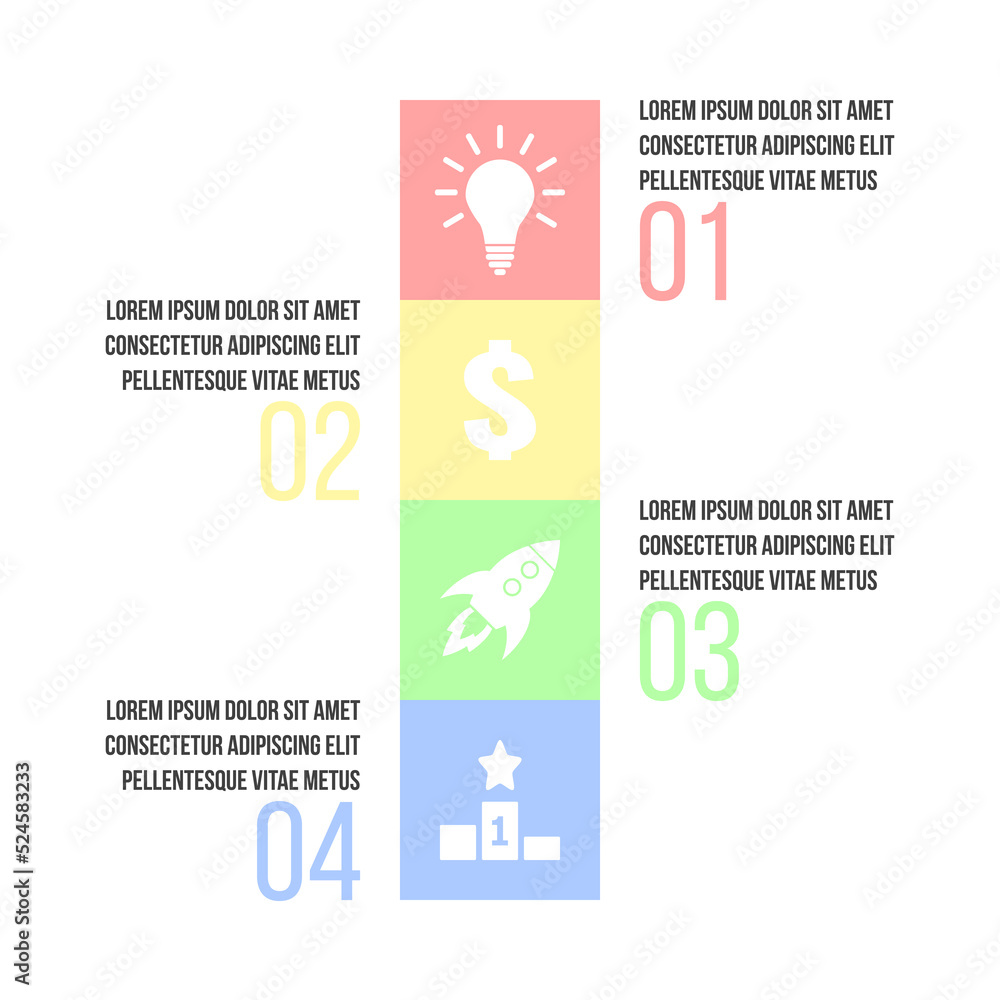 LOREM IPSUM DOLOR SIT AMET
CONSECTETUR ADIPISCING ELIT
PELLENTESQUE VITAE METUS
01

LOREM IPSUM DOLOR SIT AMET
CONSECTETUR ADIPISCING ELIT
PELLENTESQUE VITAE METUS
02

$

LOREM IPSUM DOLOR SIT AMET
CONSECTETUR ADIPISCING ELIT
PELLENTESQUE VITAE METUS
03

LOREM IPSUM DOLOR SIT AMET
CONSECTETUR ADIPISCING ELIT
PELLENTESQUE VITAE METUS
04

1

Adobe Stock | #524583233