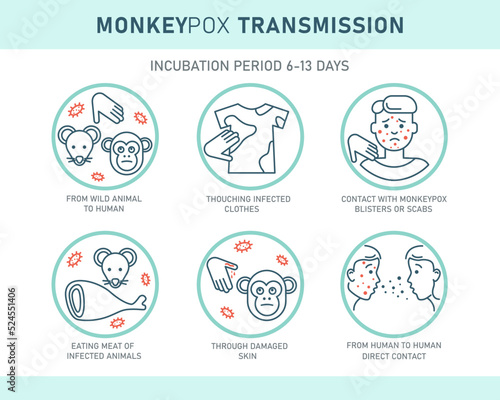 MONKEYPOX TRANSMISSION

INCUBATION PERIOD 6-13 DAYS

FROM WILD ANIMAL TO HUMAN

THOUCHING INFECTED CLOTHES

CONTACT WITH MONKEYPOX BLISTERS OR SCABS

EATING MEAT OF INFECTED ANIMALS

THROUGH DAMAGED SKIN

FROM HUMAN TO HUMAN DIRECT CONTACT

Adobe Stock | #524551406