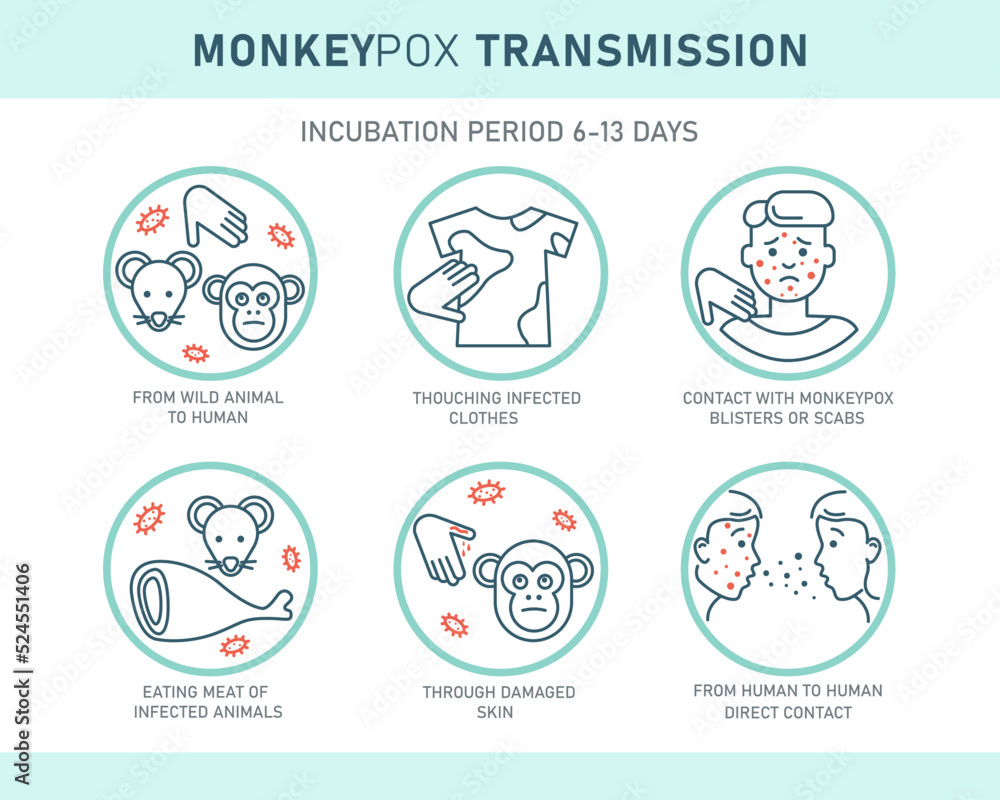 MONKEYPOX TRANSMISSION

INCUBATION PERIOD 6-13 DAYS

FROM WILD ANIMAL TO HUMAN

THOUCHING INFECTED CLOTHES

CONTACT WITH MONKEYPOX BLISTERS OR SCABS

EATING MEAT OF INFECTED ANIMALS

THROUGH DAMAGED SKIN

FROM HUMAN TO HUMAN DIRECT CONTACT

Adobe Stock | #524551406