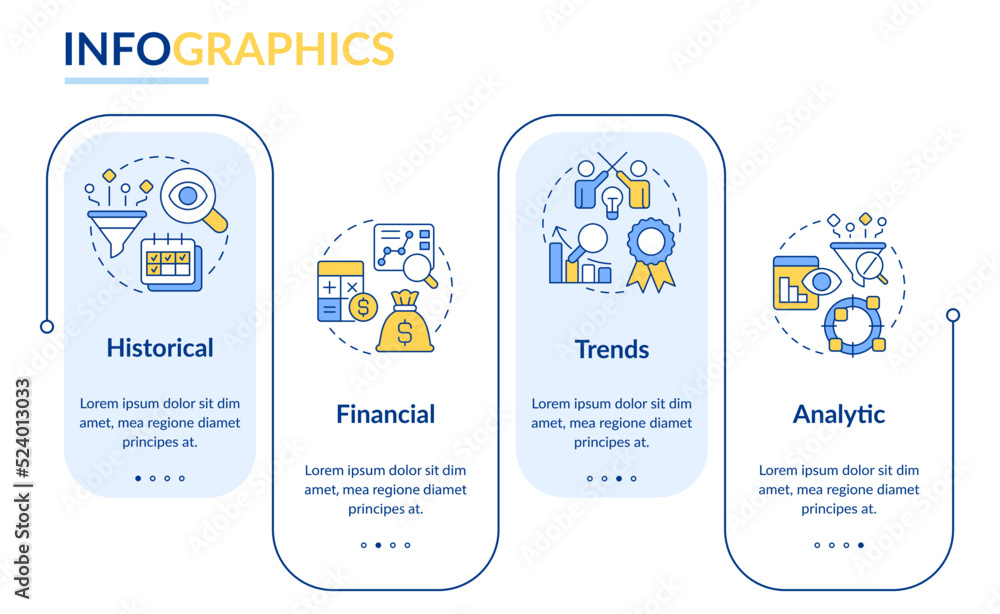 INFOGRAPHICS

Historical

Lorem ipsum dolor sit dim amet, mea regione diamet principes at.

Financial

Lorem ipsum dolor sit dim amet, mea regione diamet principes at.

Trends

Lorem ipsum dolor sit dim amet, mea regione diamet principes at.

Analytic

Lorem ipsum dolor sit dim amet, mea regione diamet principes at.

Adobe Stock | #524013033