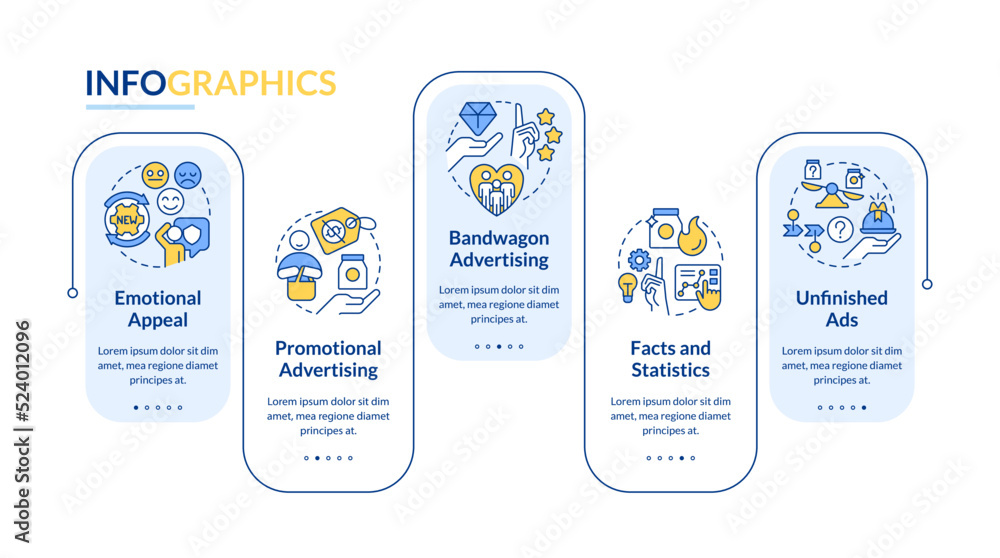 INFOGRAPHICS

NEW

Emotional Appeal

Lorem ipsum dolor sit dim amet, mea regione diamet principes at.

Promotional Advertising

Lorem ipsum dolor sit dim amet, mea regione diamet principes at.

Bandwagon Advertising

Lorem ipsum dolor sit dim amet, mea regione diamet principes at.

Facts and Statistics

Lorem ipsum dolor sit dim amet, mea regione diamet principes at.

Unfinished Ads

Lorem ipsum dolor sit dim amet, mea regione diamet principes at.

Adobe Stock | #524012096