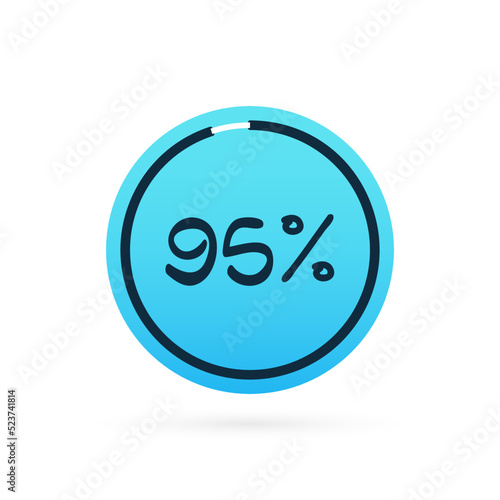 95%

Adobe Stock

Adobe Stock | #523741814