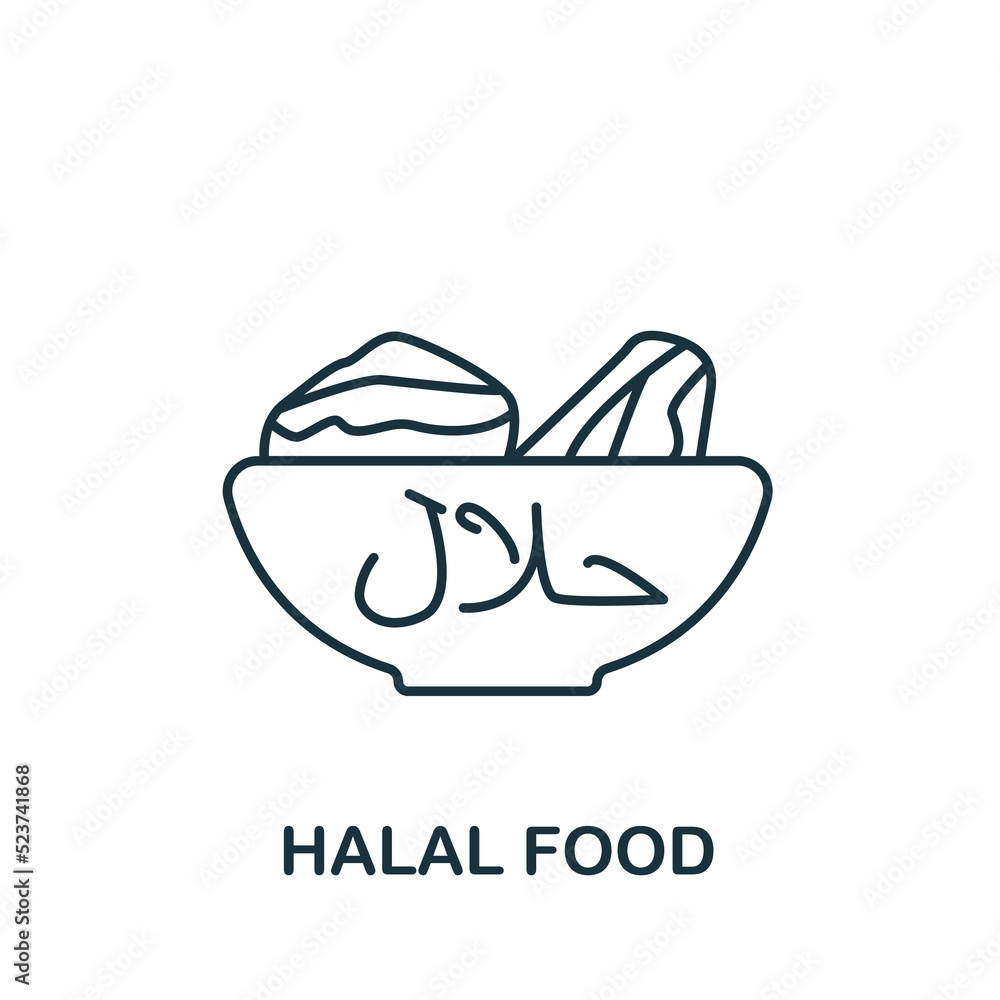 حلال

HALAL FOOD

Adobe Stock | #523741868