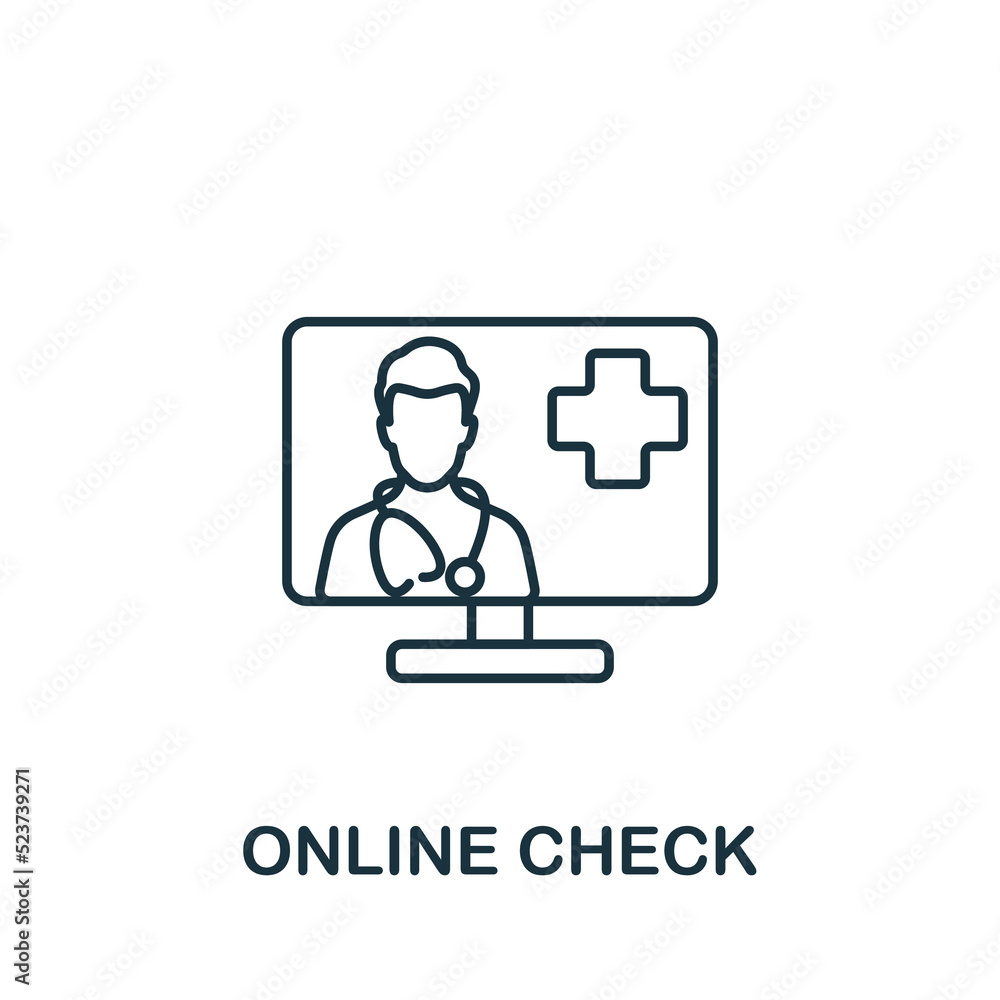 ONLINE CHECK

Adobe Stock | #523739271