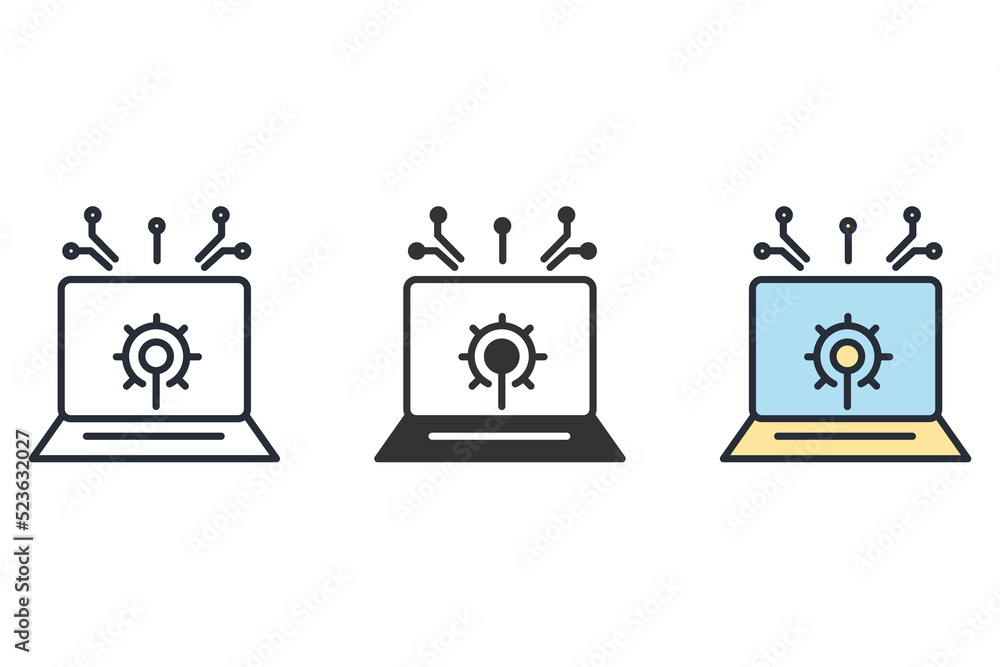 Adobe Stock | #523632027