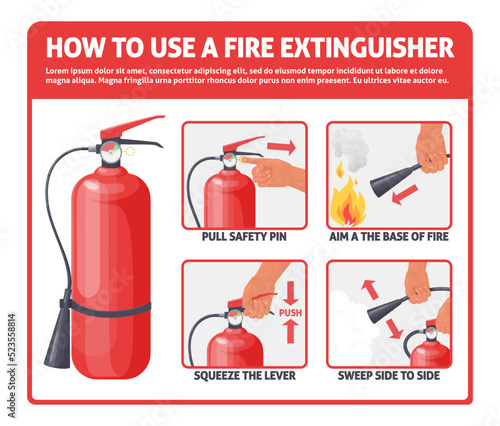 HOW TO USE A FIRE EXTINGUISHER

Lorem ipsum dolor sit amet, consectetur adipiscing elit, sed do eiusmod tempor incididunt ut labore et dolore magna aliqua. Magna fringilla urna porttitor rhoncus dolor purus non enim praesent. Eu ultrices vitae auctor eu.

PULL SAFETY PIN

AIM A THE BASE OF FIRE

PUSH

SQUEEZE THE LEVER

SWEEP SIDE TO SIDE

Adobe Stock | #523558814