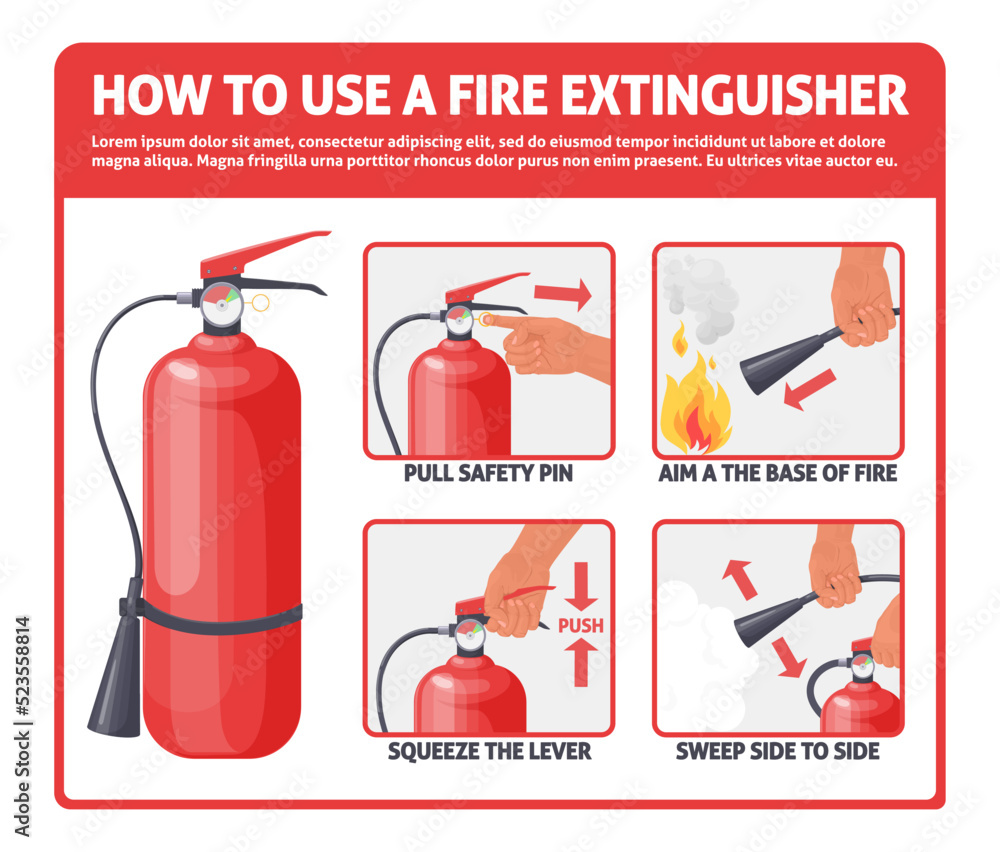 HOW TO USE A FIRE EXTINGUISHER

Lorem ipsum dolor sit amet, consectetur adipiscing elit, sed do eiusmod tempor incididunt ut labore et dolore magna aliqua. Magna fringilla urna porttitor rhoncus dolor purus non enim praesent. Eu ultrices vitae auctor eu.

PULL SAFETY PIN

AIM A THE BASE OF FIRE

PUSH

SQUEEZE THE LEVER

SWEEP SIDE TO SIDE

Adobe Stock | #523558814