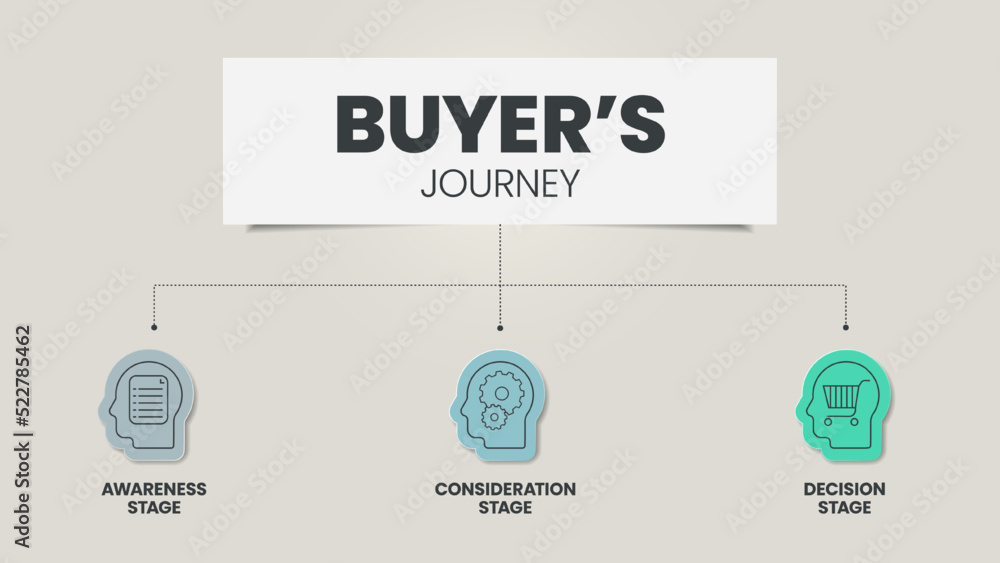 BUYER'S
JOURNEY

AWARENESS STAGE

CONSIDERATION STAGE

DECISION STAGE

Adobe Stock | #522785462