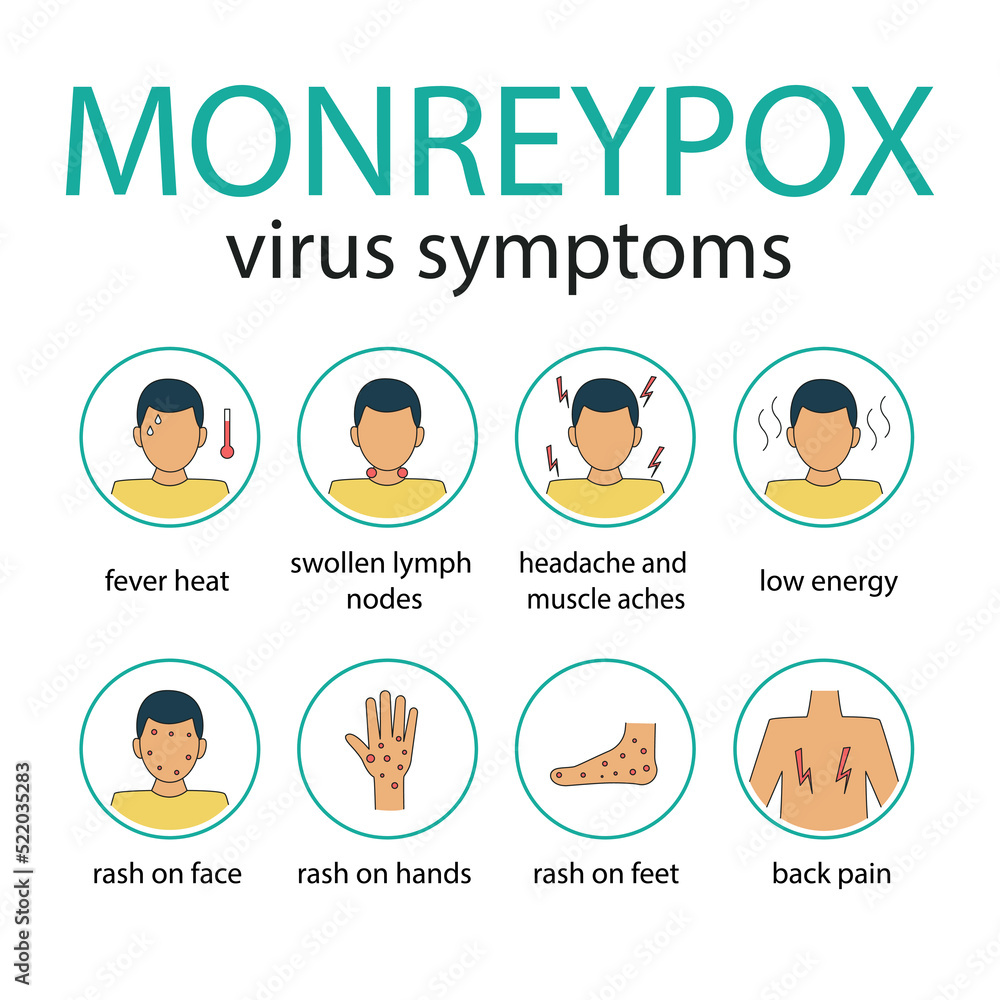 MONREYPOX
virus symptoms

fever heat

swollen lymph nodes

headache and muscle aches

low energy

rash on face

rash on hands

rash on feet

back pain

Adobe Stock | #522035283