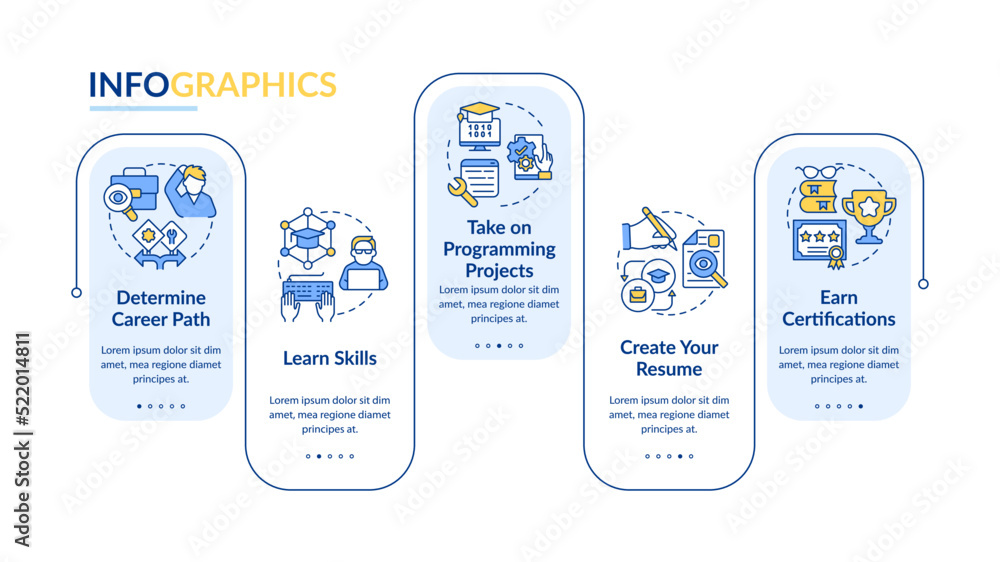 INFOGRAPHICS

Determine Career Path

Lorem ipsum dolor sit dim amet, mea regione diamet principes at.

Learn Skills

Lorem ipsum dolor sit dim amet, mea regione diamet principes at.

1010
1001

Take on Programming Projects

Lorem ipsum dolor sit dim amet, mea regione diamet principes at.

Create Your Resume

Lorem ipsum dolor sit dim amet, mea regione diamet principes at.

Earn Certifications

Lorem ipsum dolor sit dim amet, mea regione diamet principes at.

Adobe Stock | #522014811