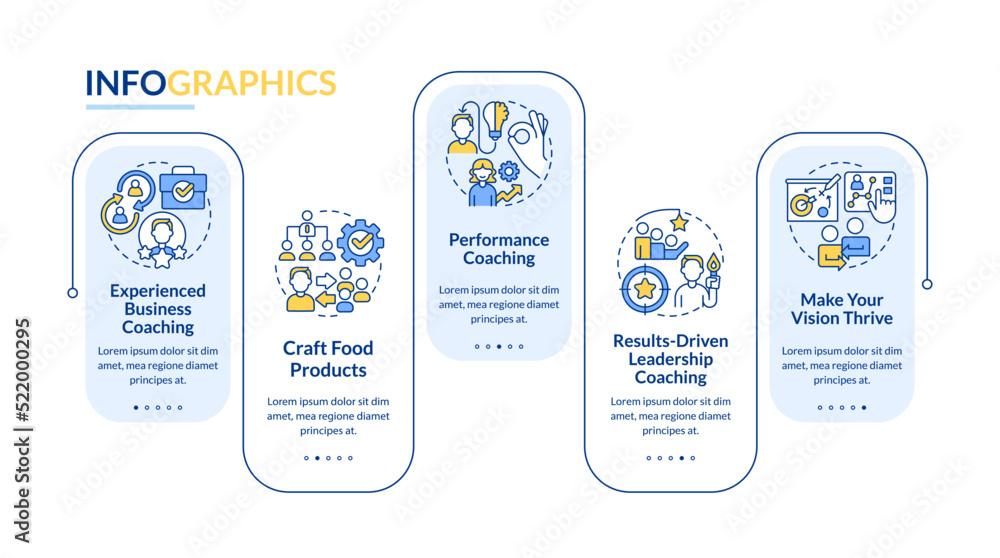 INFOGRAPHICS

Experienced Business Coaching

Lorem ipsum dolor sit dim amet, mea regione diamet principes at.

Craft Food Products

Lorem ipsum dolor sit dim amet, mea regione diamet principes at.

Performance Coaching

Lorem ipsum dolor sit dim amet, mea regione diamet principes at.

Results-Driven Leadership Coaching

Lorem ipsum dolor sit dim amet, mea regione diamet principes at.

Make Your Vision Thrive

Lorem ipsum dolor sit dim amet, mea regione diamet principes at.

Adobe Stock | #522000295