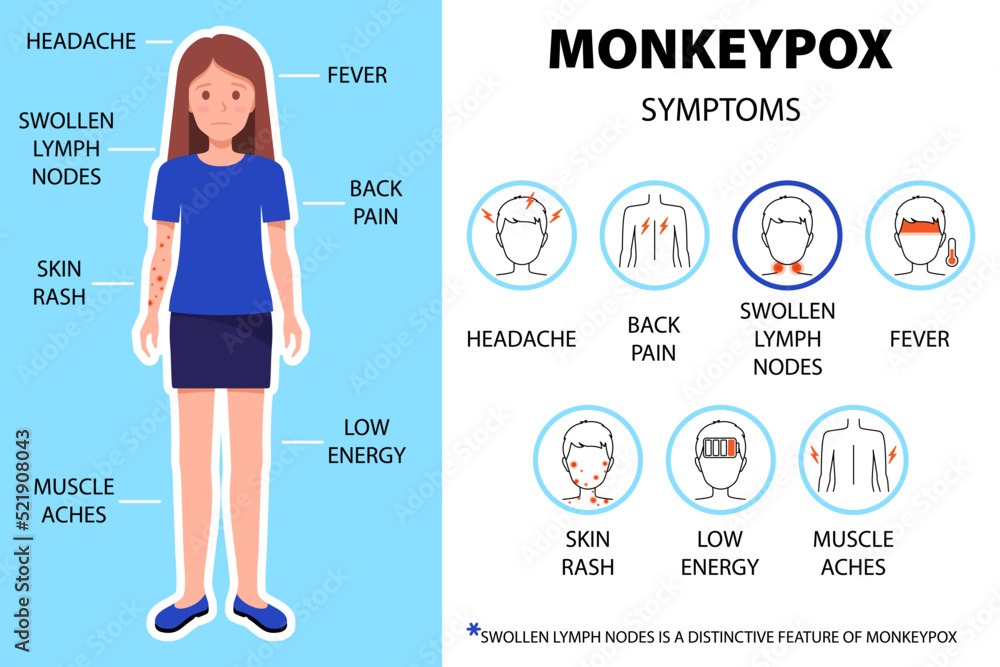 HEADACHE

FEVER

SWOLLEN LYMPH NODES

BACK PAIN

SKIN RASH

LOW ENERGY

MUSCLE ACHES

Adobe Stock | #521908043

MONKEYPOX

SYMPTOMS

HEADACHE

BACK PAIN

SWOLLEN LYMPH NODES

FEVER

SKIN RASH

LOW ENERGY

MUSCLE ACHES

*SWOLLEN LYMPH NODES IS A DISTINCTIVE FEATURE OF MONKEYPOX