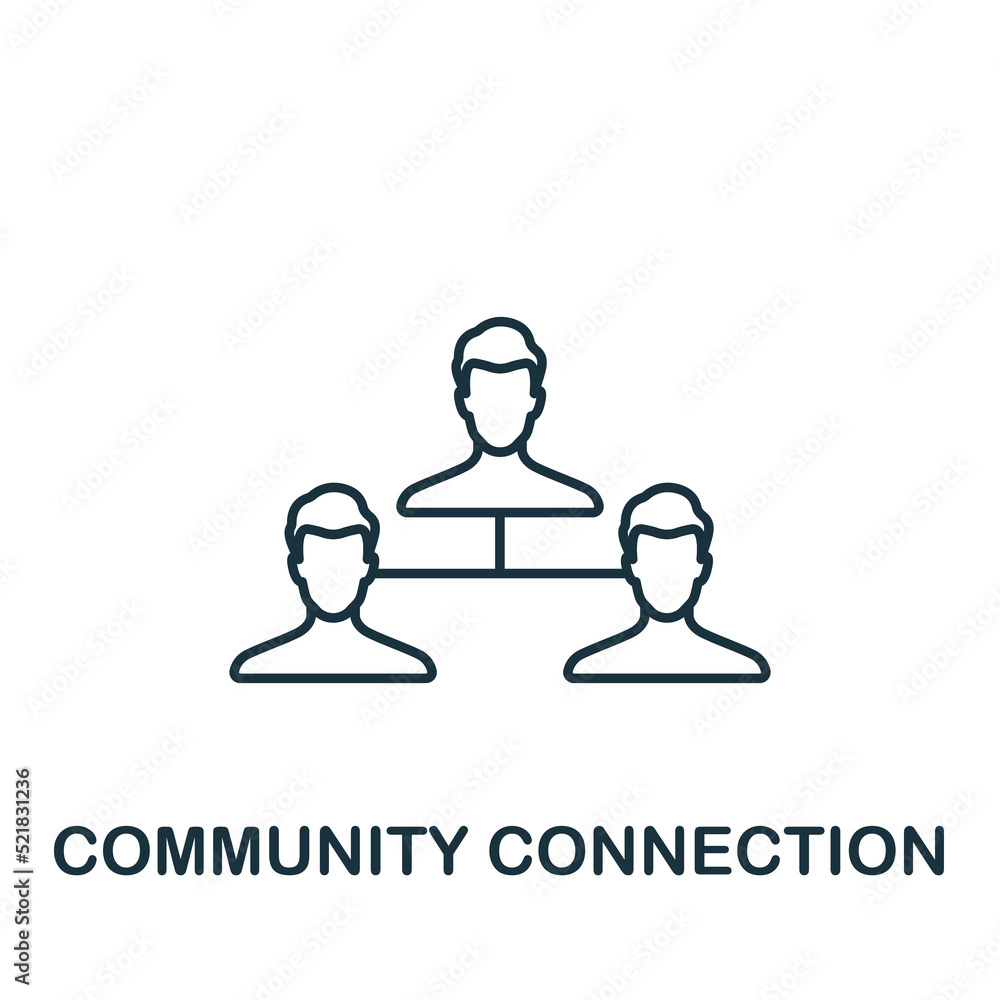 COMMUNITY CONNECTION

Adobe Stock | #521831236