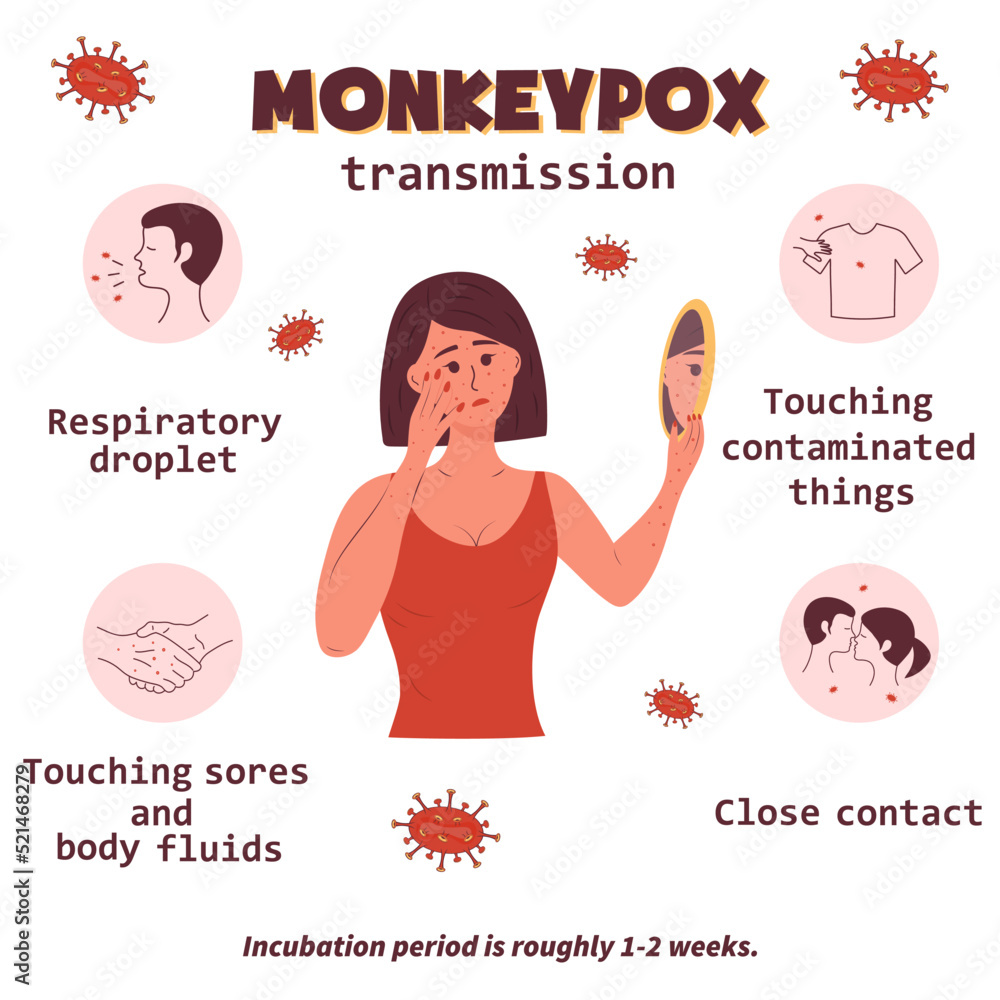 MONKEYPOX
transmission

Respiratory droplet

Touching contaminated things

Touching sores and body fluids

Close contact

Incubation period is roughly 1-2 weeks.

Adobe Stock | #521468279