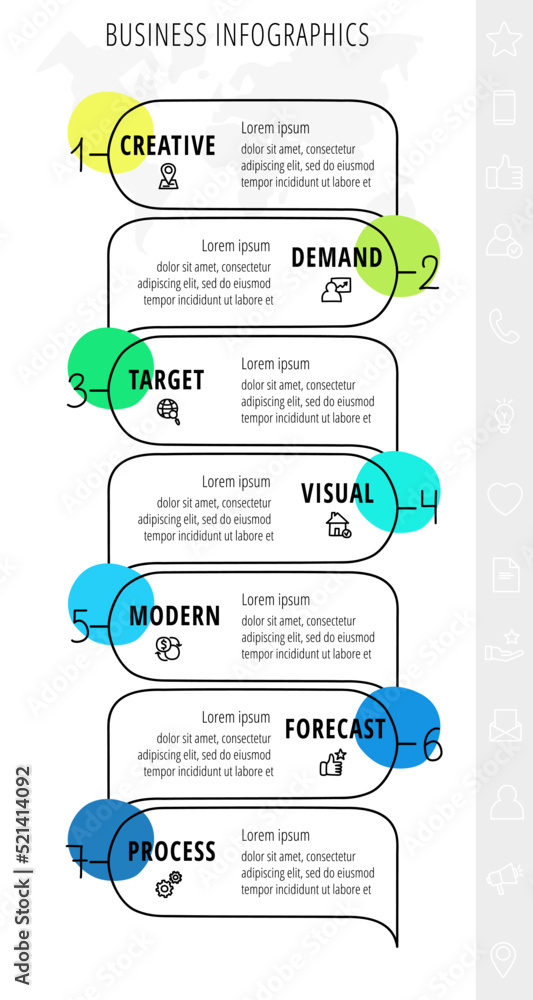 BUSINESS INFOGRAPHICS

1 CREATIVE

Lorem ipsum

dolor sit amet, consectetur adipiscing elit, sed do eiusmod tempor incididunt ut labore et

Lorem ipsum

dolor sit amet, consectetur adipiscing elit, sed do eiusmod tempor incididunt ut labore et

DEMAND 2

3 TARGET

Lorem ipsum

dolor sit amet, consectetur adipiscing elit, sed do eiusmod tempor incididunt ut labore et

Lorem ipsum

dolor sit amet, consectetur adipiscing elit, sed do eiusmod tempor incididunt ut labore et

VISUAL 4

5 MODERN

Lorem ipsum

dolor sit amet, consectetur adipiscing elit, sed do eiusmod tempor incididunt ut labore et

Lorem ipsum

dolor sit amet, consectetur adipiscing elit, sed do eiusmod tempor incididunt ut labore et

FORECAST 6

7 PROCESS

Lorem ipsum

dolor sit amet, consectetur adipiscing elit, sed do eiusmod tempor incididunt ut labore et

Adobe Stock | #521414092