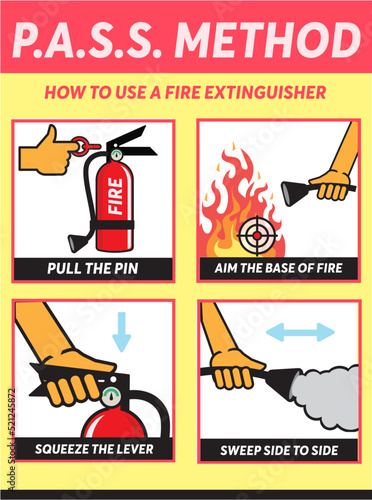 P.A.S.S. METHOD

HOW TO USE A FIRE EXTINGUISHER

FIRE

PULL THE PIN

AIM THE BASE OF FIRE

SQUEEZE THE LEVER

SWEEP SIDE TO SIDE

Adobe Stock | #521245872