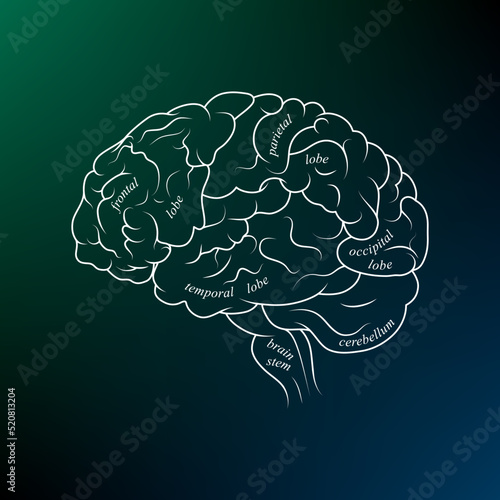 frontal lobe

parietal lobe

occipital lobe

temporal lobe

cerebellum

brain stem

Adobe Stock

Adobe Stock | #520813204