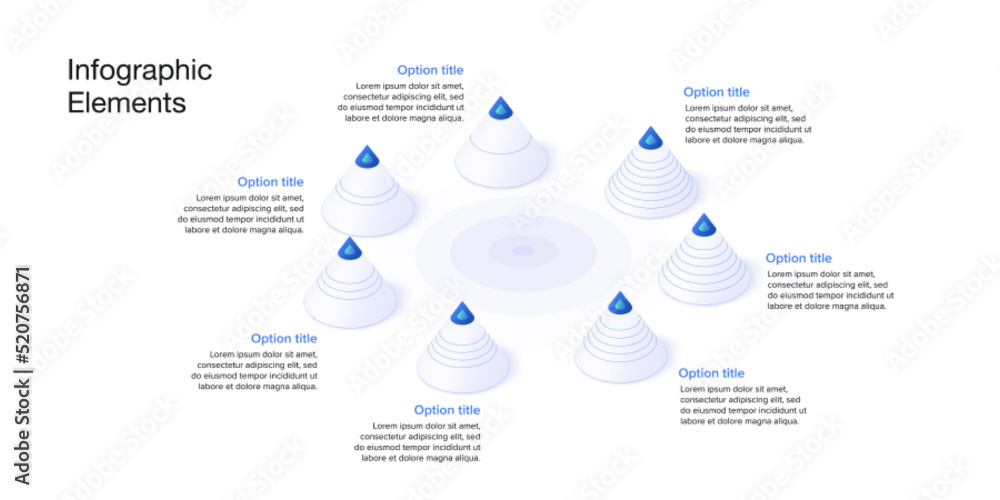 Infographic Elements

Option title
Lorem ipsum dolor sit amet, consectetur adipiscing elit, sed do eiusmod tempor incididunt ut labore et dolore magna aliqua.

Option title
Lorem ipsum dolor sit amet, consectetur adipiscing elit, sed do eiusmod tempor incididunt ut labore et dolore magna aliqua.

Option title
Lorem ipsum dolor sit amet, consectetur adipiscing elit, sed do eiusmod tempor incididunt ut labore et dolore magna aliqua.

Option title
Lorem ipsum dolor sit amet, consectetur adipiscing elit, sed do eiusmod tempor incididunt ut labore et dolore magna aliqua.

Option title
Lorem ipsum dolor sit amet, consectetur adipiscing elit, sed do eiusmod tempor incididunt ut labore et dolore magna aliqua.

Option title
Lorem ipsum dolor sit amet, consectetur adipiscing elit, sed do eiusmod tempor incididunt ut labore et dolore magna aliqua.

Option title
Lorem ipsum dolor sit amet, consectetur adipiscing elit, sed do eiusmod tempor incididunt ut labore et dolore magna aliqua.

Adobe Stock | #520756871