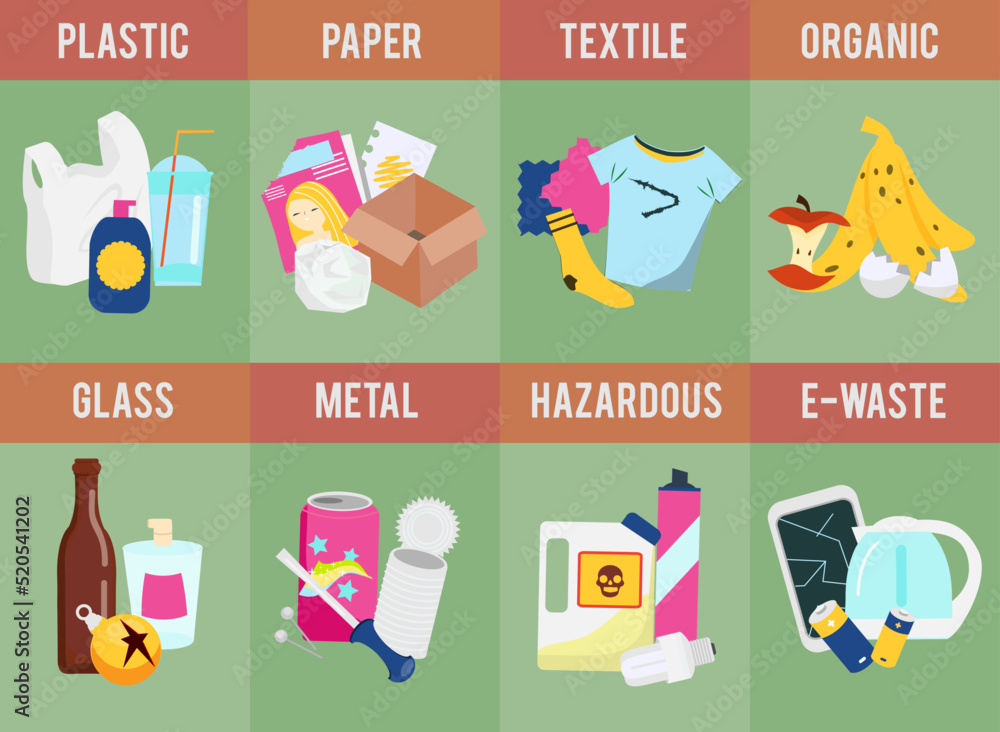 PLASTIC

PAPER

TEXTILE

ORGANIC

GLASS

METAL

HAZARDOUS

E-WASTE

Adobe Stock | #520541202