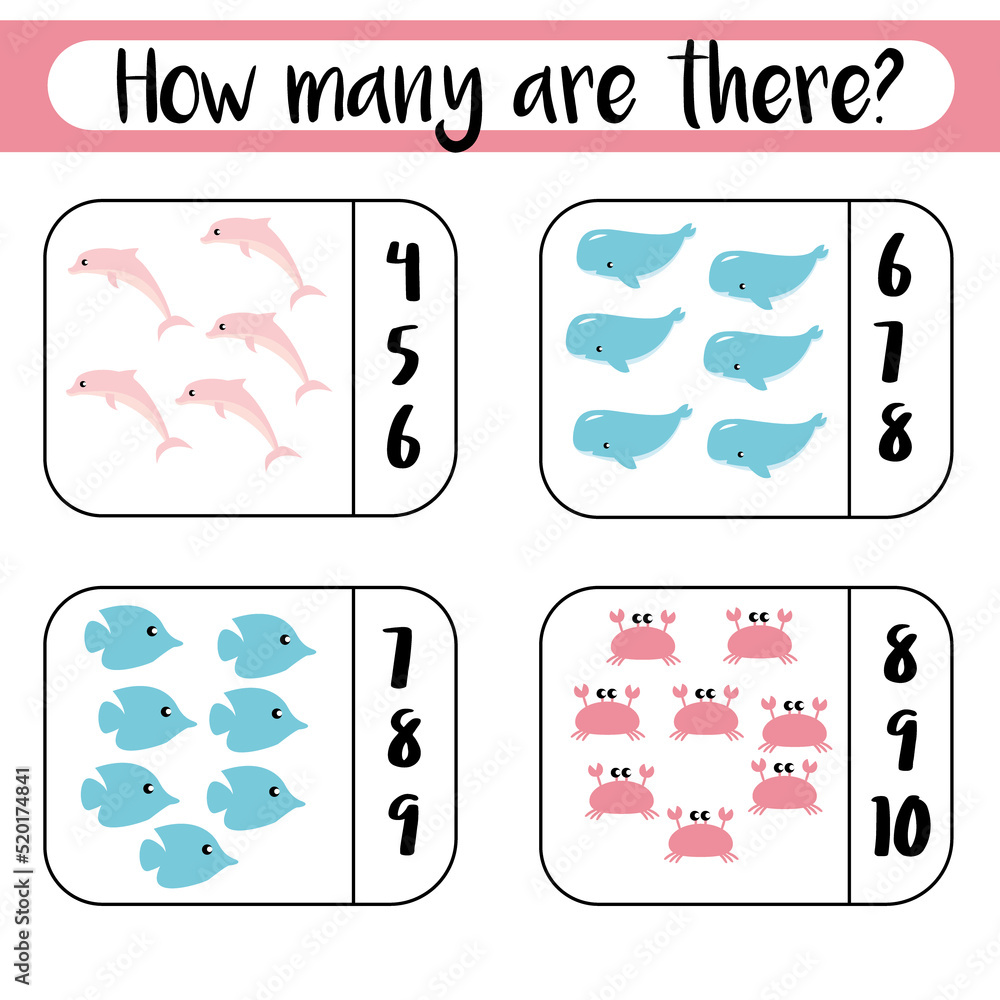 How many are there?

4
5
6

6
7
8

7
8
9

8
9
10

Adobe Stock | #520174841