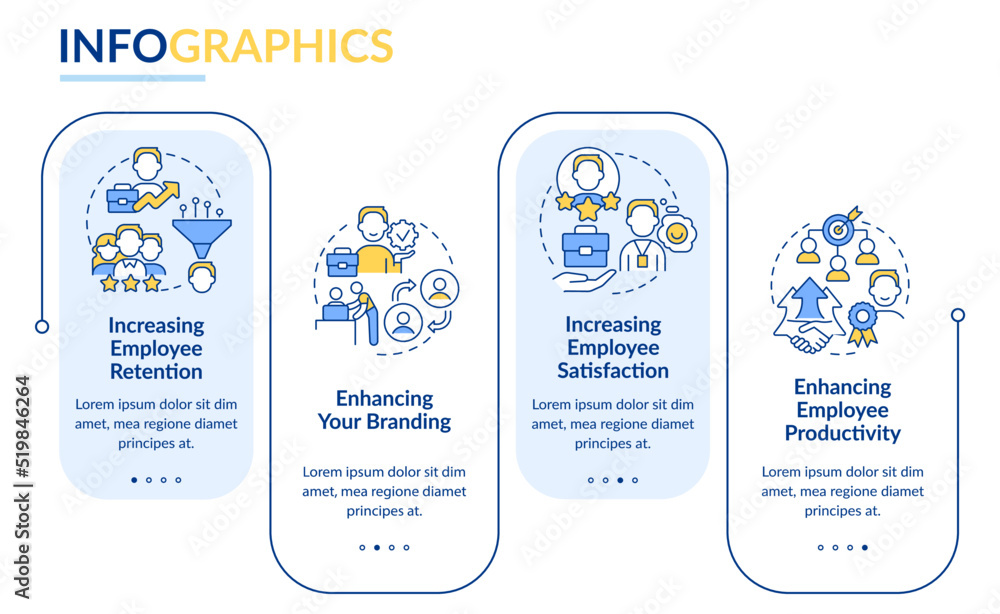 INFOGRAPHICS

Increasing Employee Retention

Lorem ipsum dolor sit dim amet, mea regione diamet principes at.

Enhancing Your Branding

Lorem ipsum dolor sit dim amet, mea regione diamet principes at.

Increasing Employee Satisfaction

Lorem ipsum dolor sit dim amet, mea regione diamet principes at.

Enhancing Employee Productivity

Lorem ipsum dolor sit dim amet, mea regione diamet principes at.

Adobe Stock | #519846264